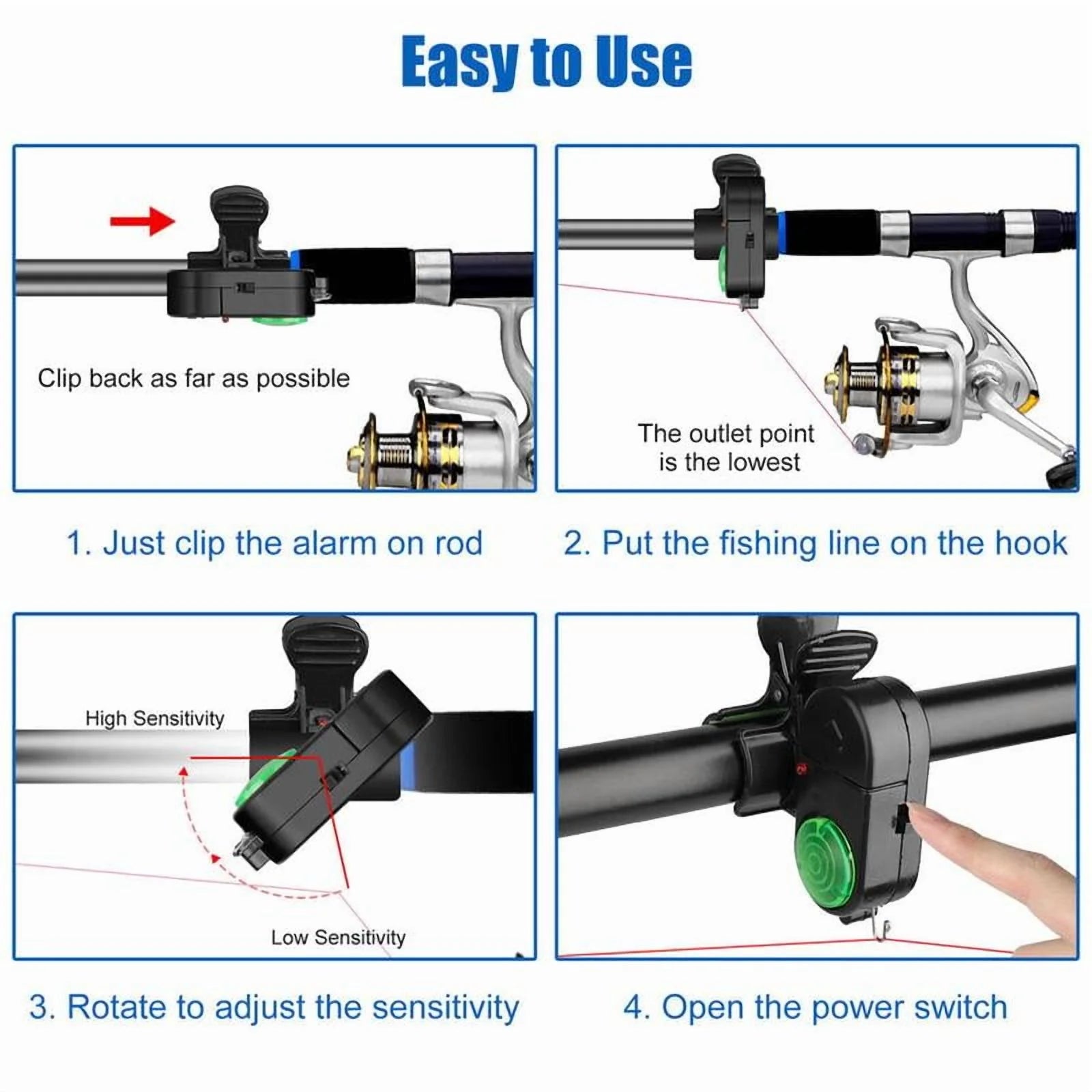 Easy to Use

Clip back as far as possible

1. Just clip the alarm on rod

The outlet point is the lowest

2. Put the fishing line on the hook

High Sensitivity

Low Sensitivity

3. Rotate to adjust the sensitivity

4. Open the power switch