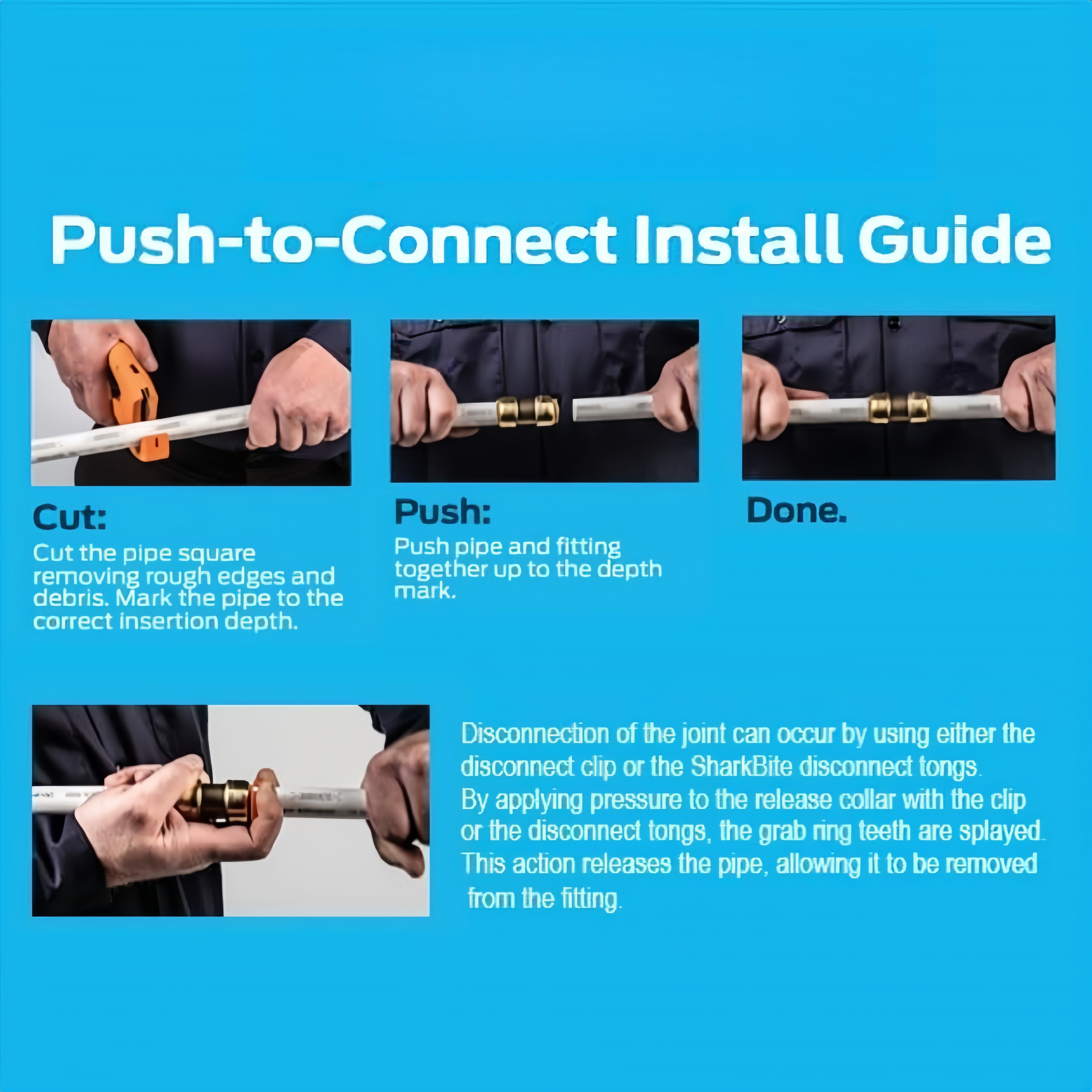 Push-to-Connect Install Guide

Cut:
Cut the pipe square removing rough edges and debris. Mark the pipe to the correct insertion depth.

Push:
Push pipe and fitting together up to the depth mark.

Done.

Disconnection of the joint can occur by using either the disconnect clip or the SharkBite disconnect tongs.
By applying pressure to the release collar with the clip or the disconnect tongs, the grab ring teeth are splayed.
This action releases the pipe, allowing it to be removed from the fitting.