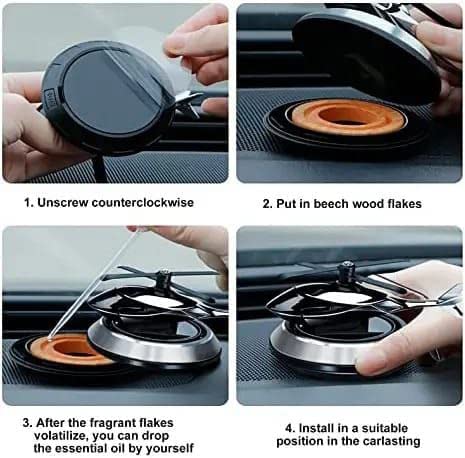 1. Unscrew counterclockwise

2. Put in beech wood flakes

3. After the fragrant flakes volatilize, you can drop the essential oil by yourself

4. Install in a suitable position in the carlasting