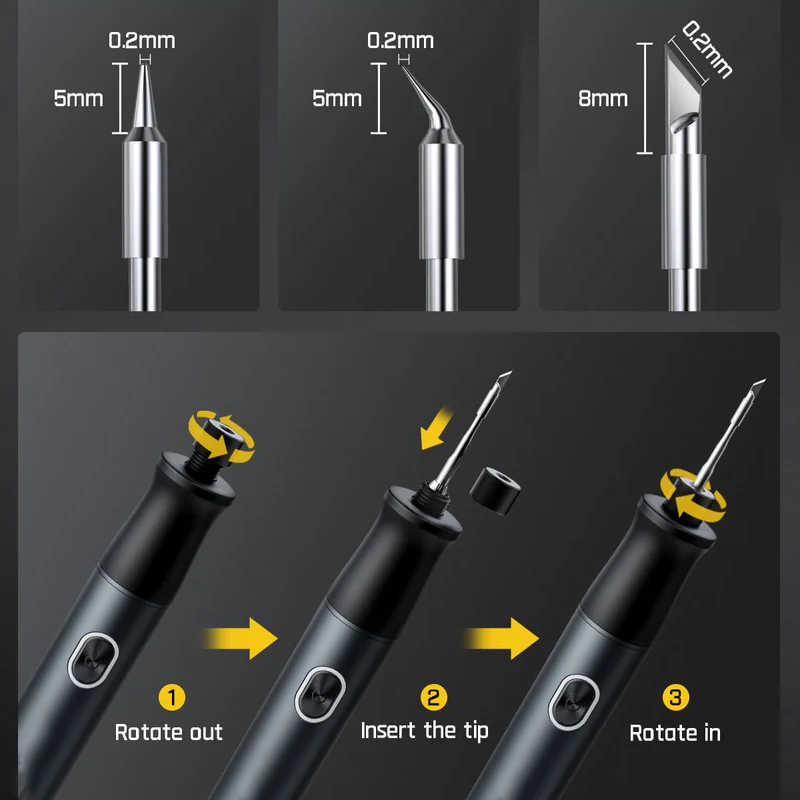 0.2mm
5mm

0.2mm
5mm

0.2mm
8mm

1
Rotate out

2
Insert the tip

3
Rotate in