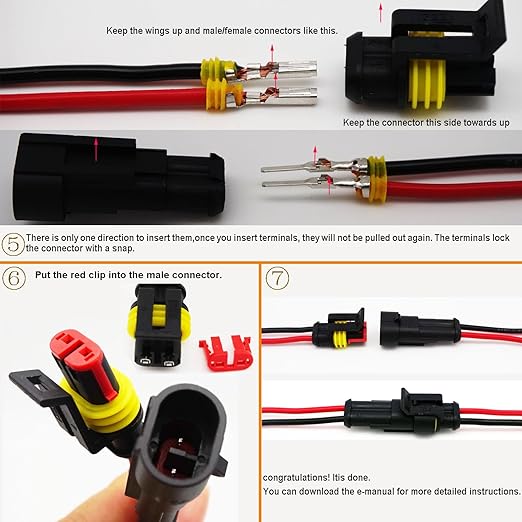 Keep the wings up and male/female connectors like this.

Keep the connector this side towards up

5 There is only one direction to insert them,once you insert terminals, they will not be pulled out again. The terminals lock the connector with a snap.

6 Put the red clip into the male connector.

7

congratulations! Itis done.
You can download the e-manual for more detailed instructions.