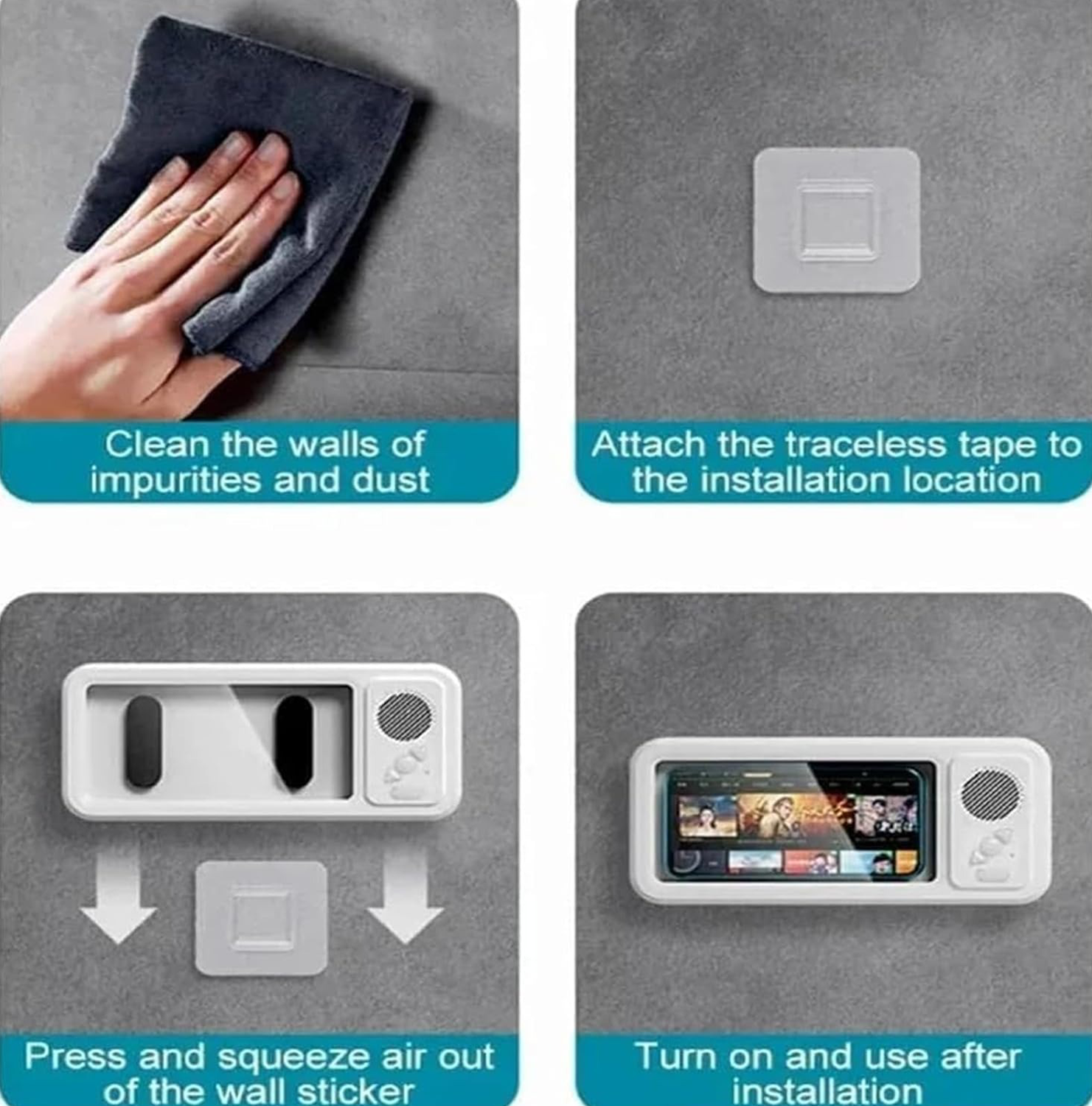 Clean the walls of impurities and dust

Attach the traceless tape to the installation location

Press and squeeze air out of the wall sticker

Turn on and use after installation