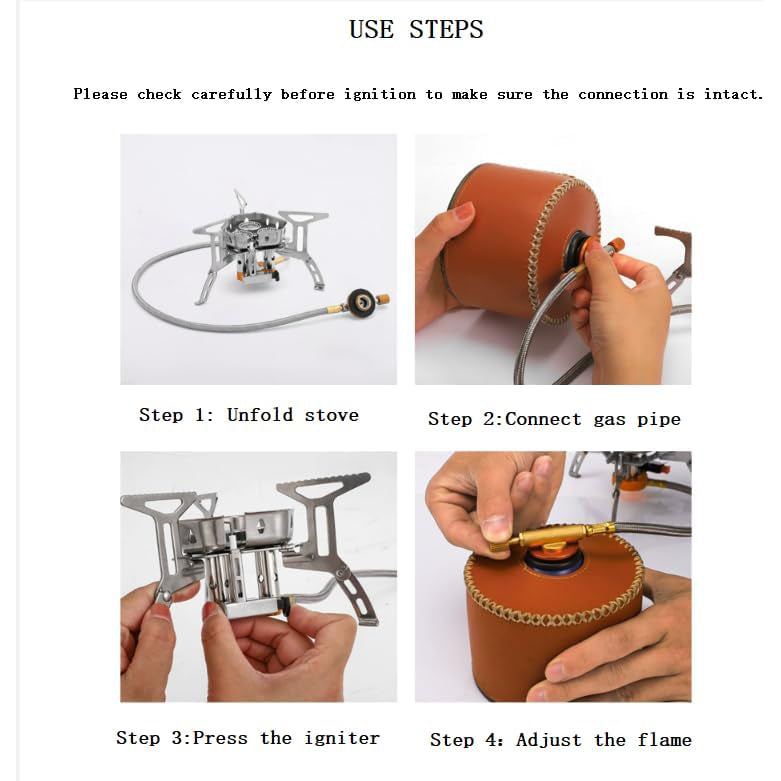 USE STEPS

Please check carefully before ignition to make sure the connection is intact.

Step 1: Unfold stove

Step 2:Connect gas pipe

Step 3:Press the igniter

Step 4: Adjust the flame