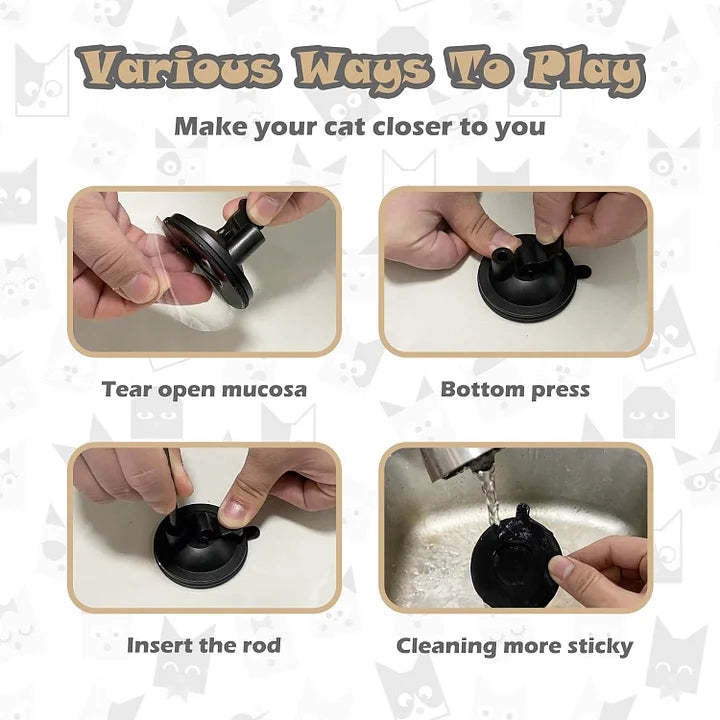 Various Ways To Play

Make your cat closer to you

Tear open mucosa

Bottom press

Insert the rod

Cleaning more sticky