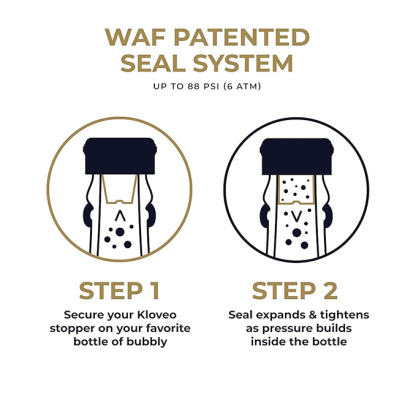 WAF PATENTED SEAL SYSTEM

UP TO 88 PSI (6 ATM)

STEP 1

Secure your Kloveo stopper on your favorite bottle of bubbly

STEP 2

Seal expands & tightens as pressure builds inside the bottle