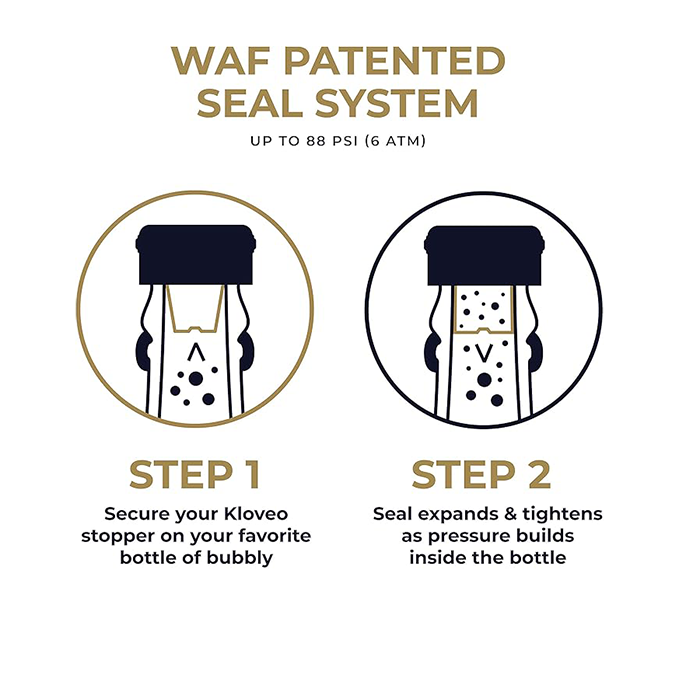 WAF PATENTED SEAL SYSTEM

UP TO 88 PSI (6 ATM)

STEP 1

Secure your Kloveo stopper on your favorite bottle of bubbly

STEP 2

Seal expands & tightens as pressure builds inside the bottle