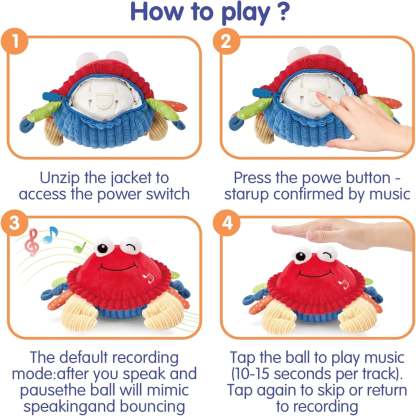 How to play ?

1

Unzip the jacket to access the power switch

2

Press the powe button - starup confirmed by music

3

The default recording mode:after you speak and pausethe ball will mimic speakingand bouncing

4

Tap the ball to play music (10-15 seconds per track). Tap again to skip or return to recording