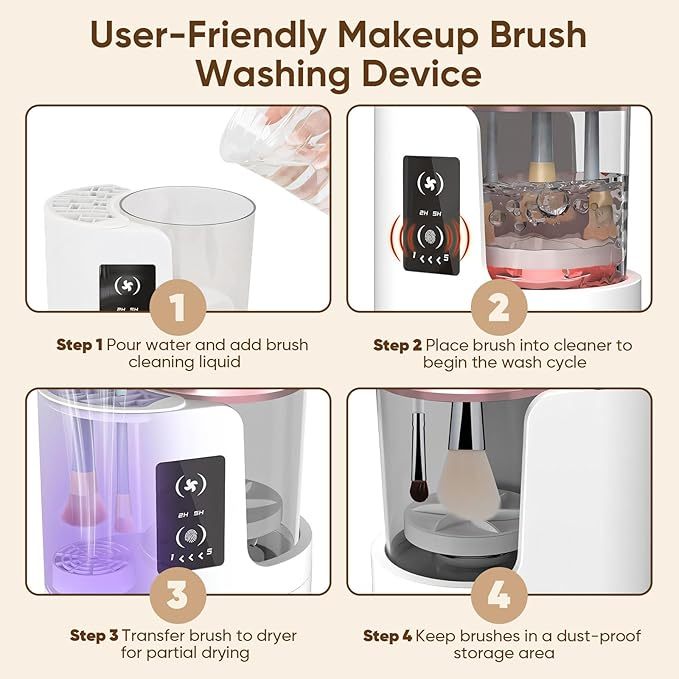 User-Friendly Makeup Brush Washing Device

2H 5H

1

Step 1 Pour water and add brush cleaning liquid

2H 5H

1 < < < 5

2

Step 2 Place brush into cleaner to begin the wash cycle

2H 5H

1 < < < 5

3

Step 3 Transfer brush to dryer for partial drying

4

Step 4 Keep brushes in a dust-proof storage area