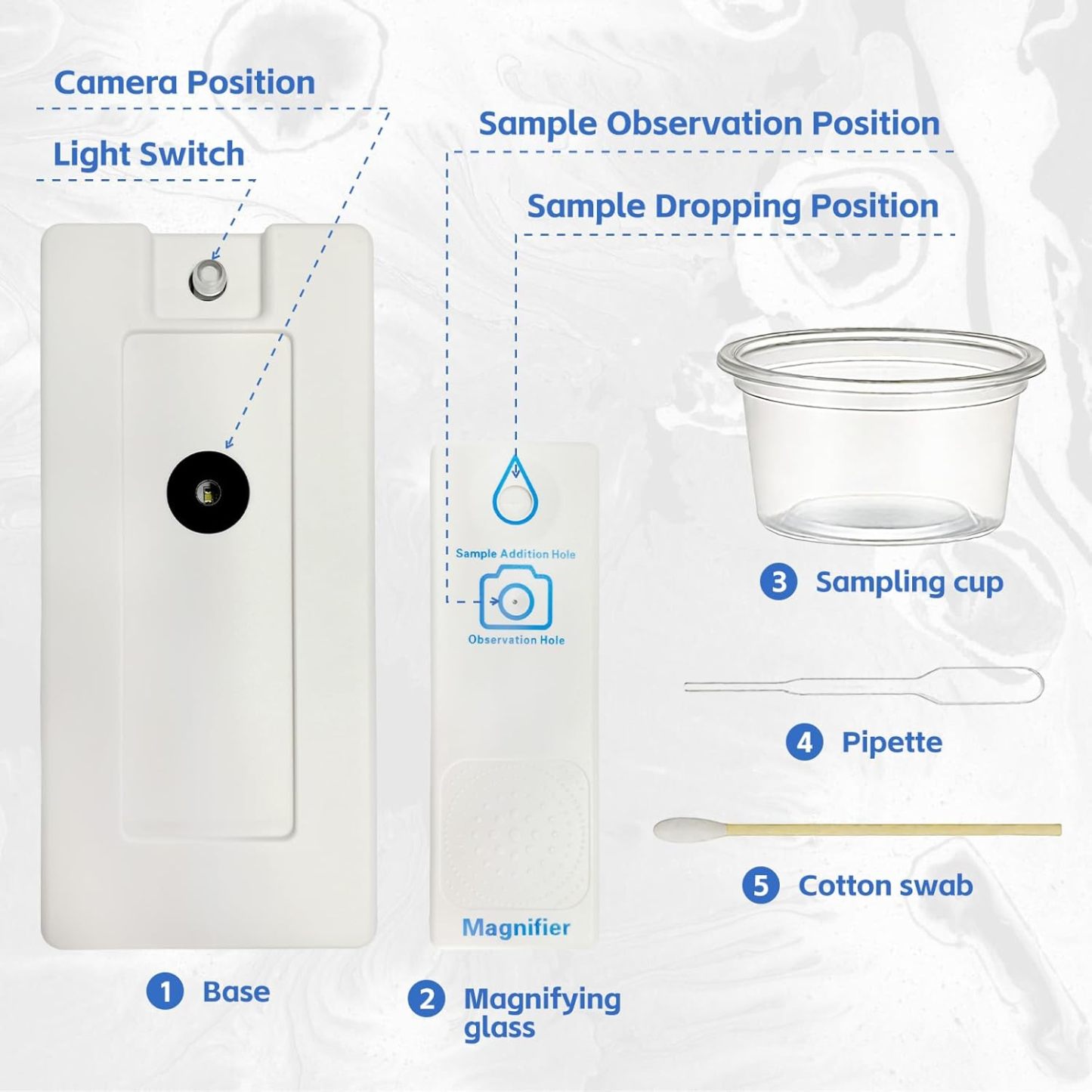 Camera Position

Light Switch

Sample Observation Position

Sample Dropping Position

Sample Addition Hole

Observation Hole

Magnifier

3 Sampling cup

4 Pipette

5 Cotton swab

1 Base

2 Magnifying glass