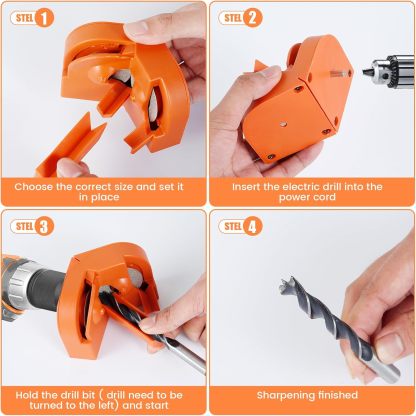 STEL 1

Choose the correct size and set it in place

STEL 2

Insert the electric drill into the power cord

STEL 3

Hold the drill bit ( drill need to be turned to the left) and start

STEL 4

Sharpening finished