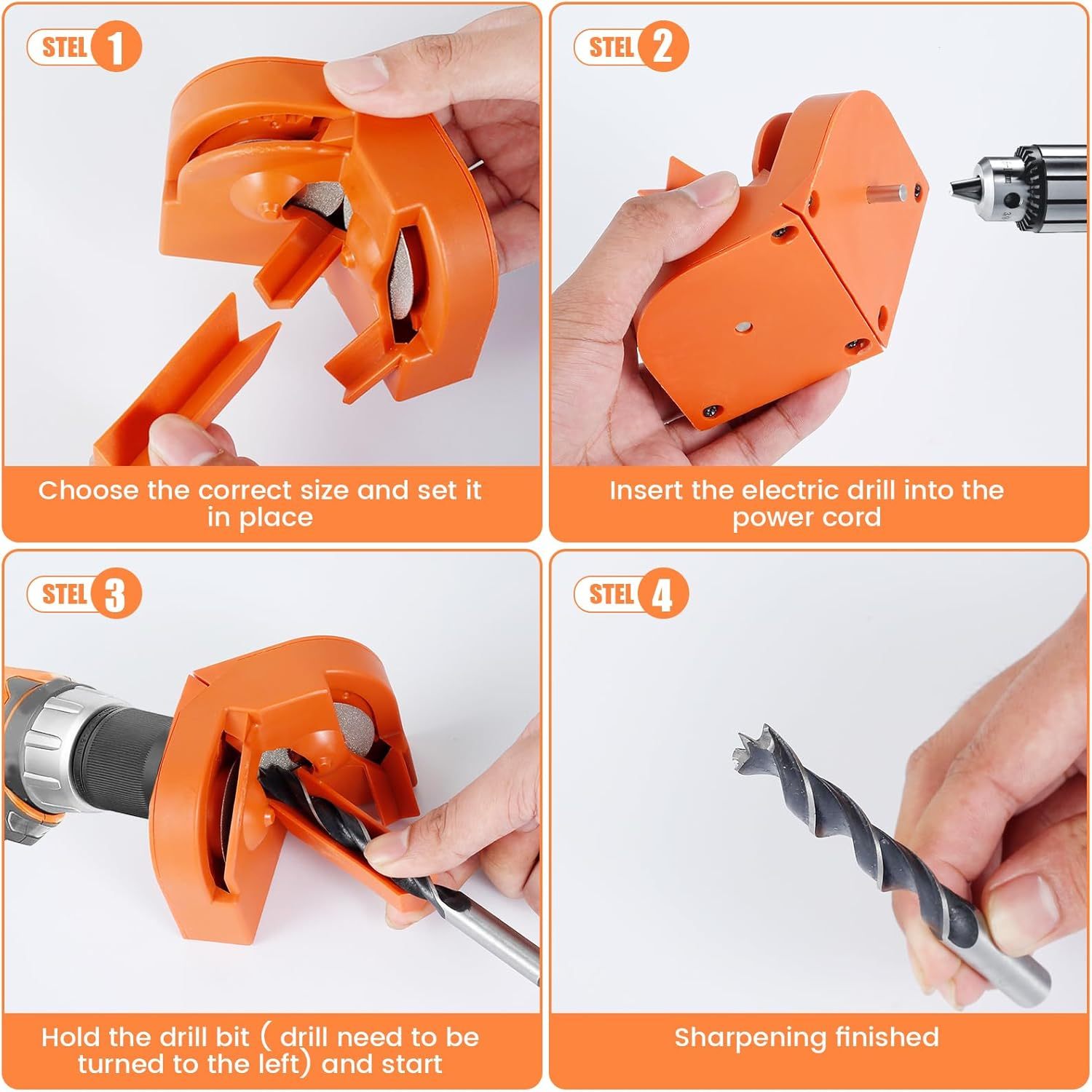 STEL 1

Choose the correct size and set it in place

STEL 2

Insert the electric drill into the power cord

STEL 3

Hold the drill bit ( drill need to be turned to the left) and start

STEL 4

Sharpening finished