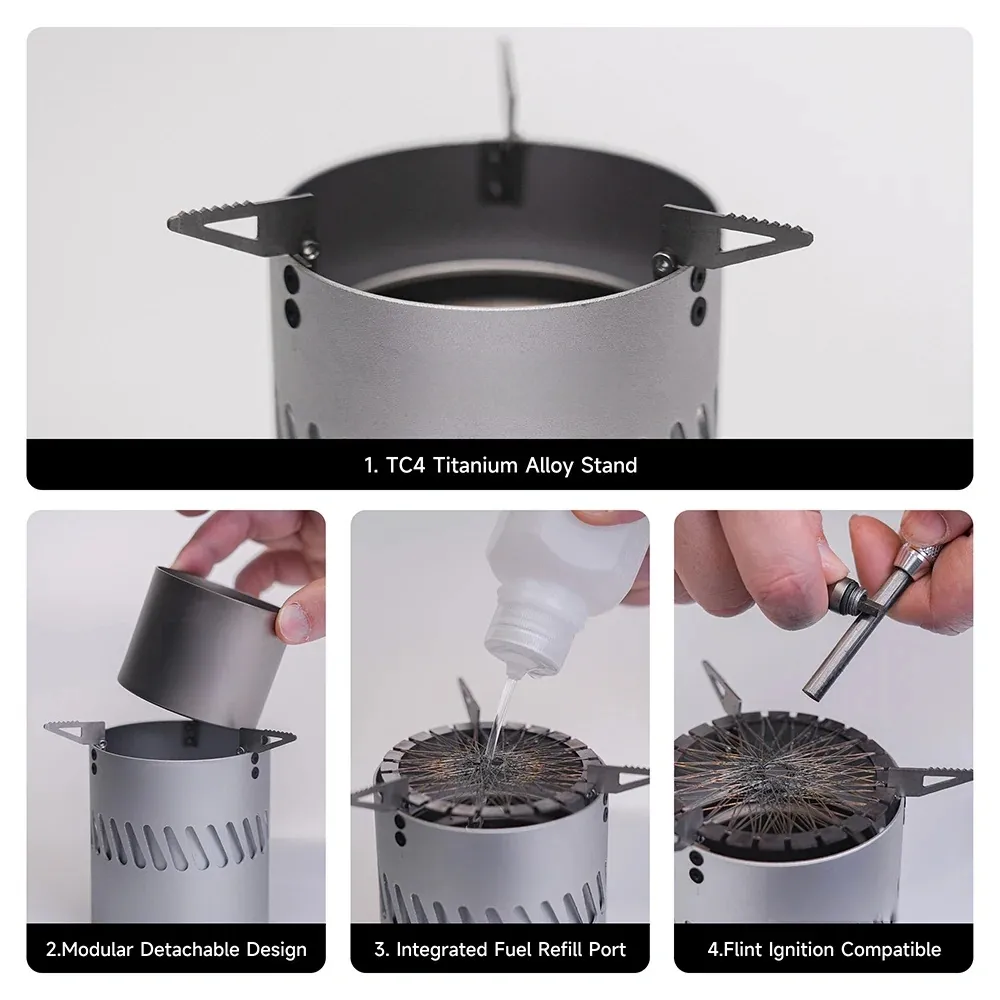 1. TC4 Titanium Alloy Stand

2.Modular Detachable Design

3. Integrated Fuel Refill Port

4.Flint Ignition Compatible