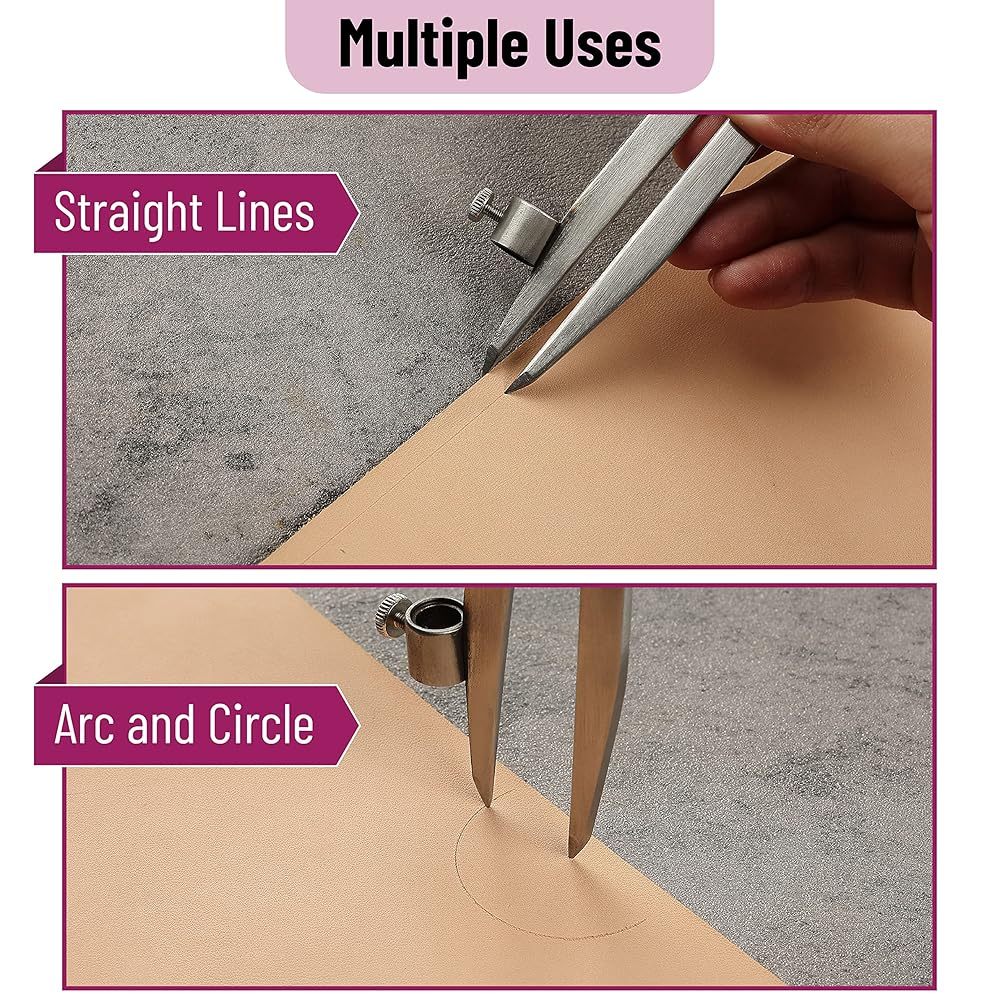 Multiple Uses

Straight Lines

Arc and Circle