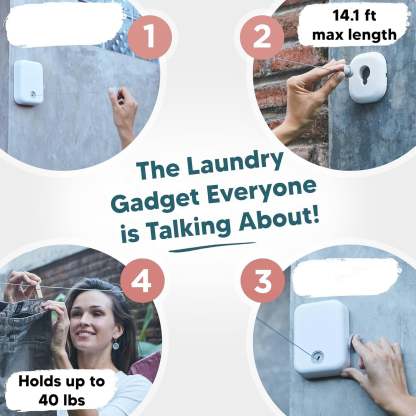 1

2

14.1 ft max length

The Laundry Gadget Everyone is Talking About!

4

3

Holds up to 40 lbs