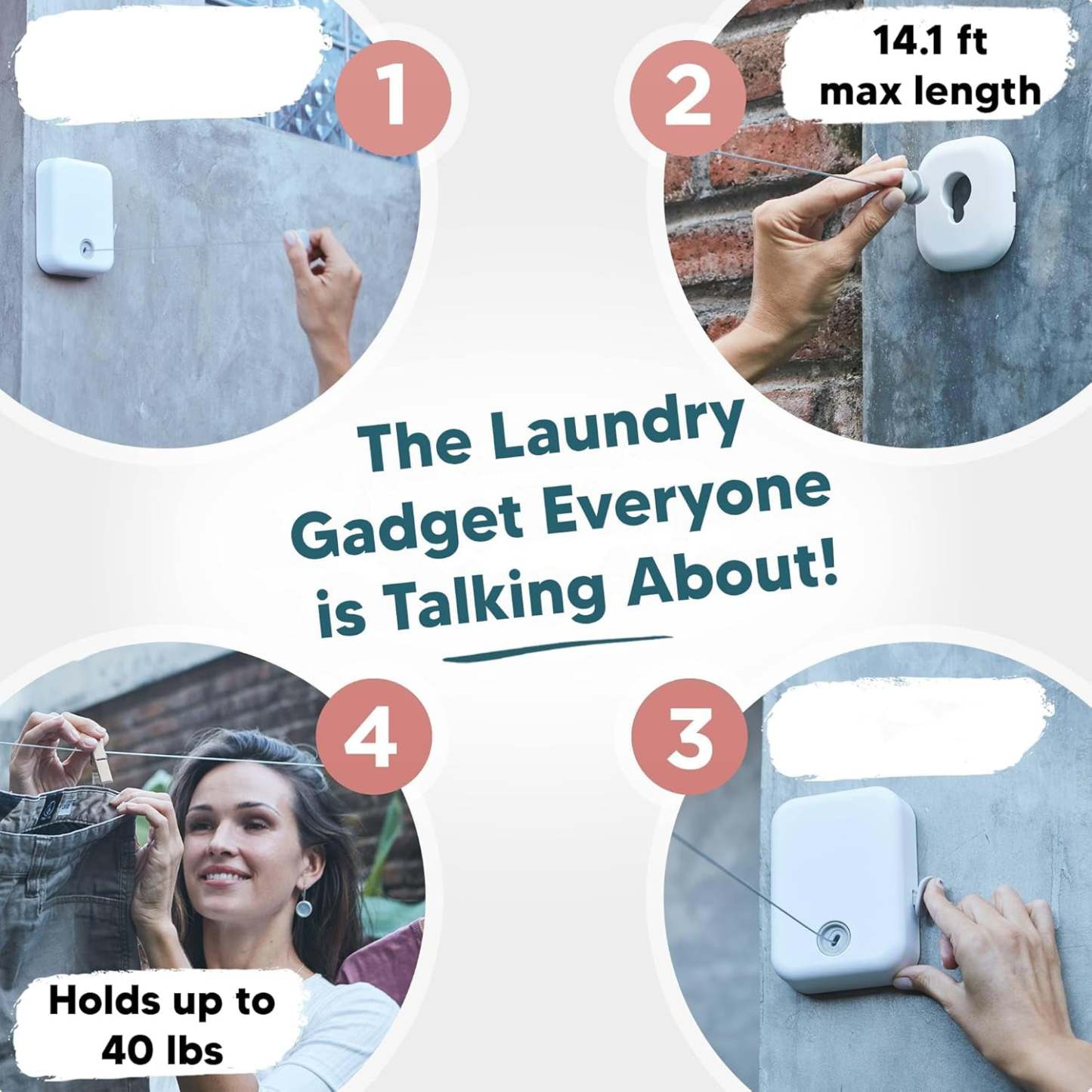 1

2

14.1 ft
max length

The Laundry Gadget Everyone is Talking About!

4

3

Holds up to 40 lbs