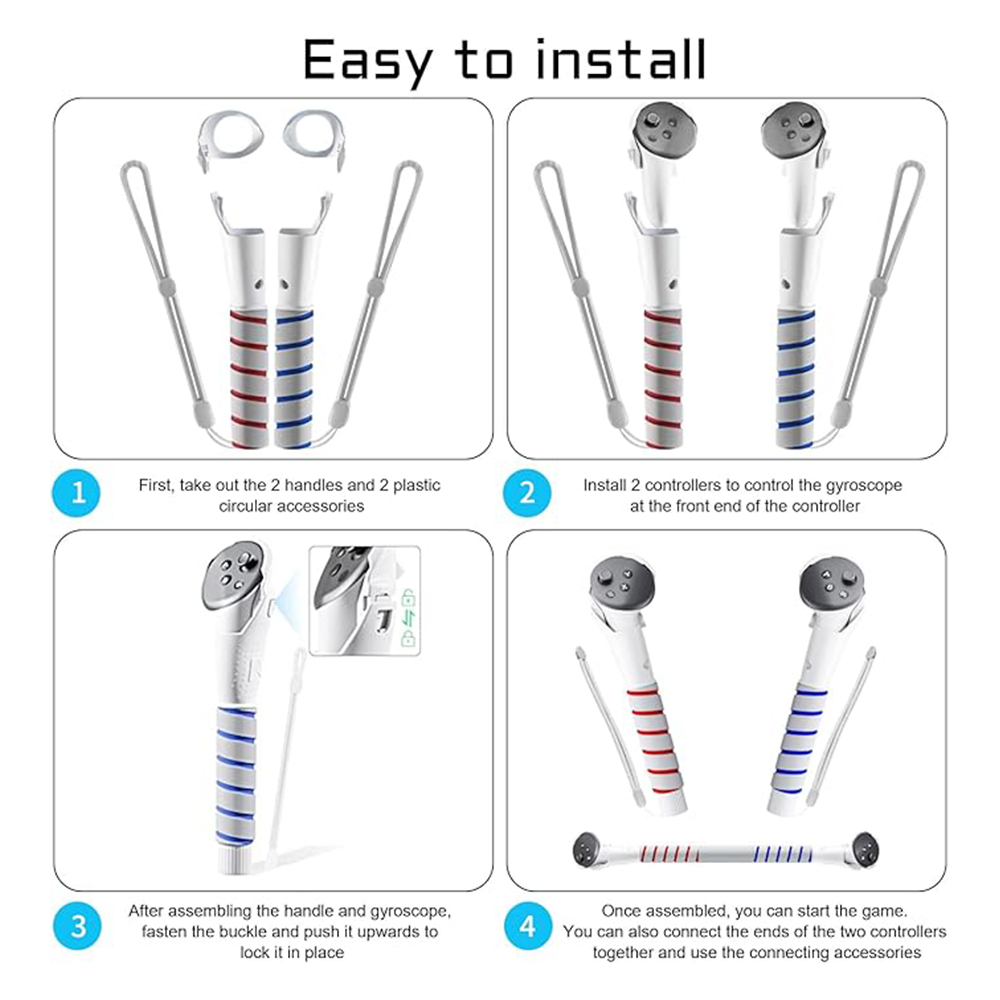 Easy to install

1 First, take out the 2 handles and 2 plastic circular accessories

2 Install 2 controllers to control the gyroscope at the front end of the controller

3 After assembling the handle and gyroscope, fasten the buckle and push it upwards to lock it in place

4 Once assembled, you can start the game. You can also connect the ends of the two controllers together and use the connecting accessories