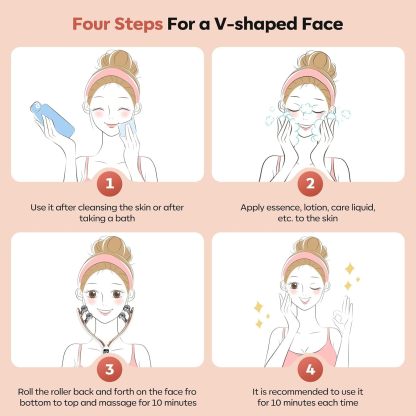 Four Steps For a V-shaped Face

1

Use it after cleansing the skin or after taking a bath

2

Apply essence, lotion, care liquid, etc. to the skin

3

Roll the roller back and forth on the face fro bottom to top and massage for 10 minutes

4

It is recommended to use it for 10 minutes each time