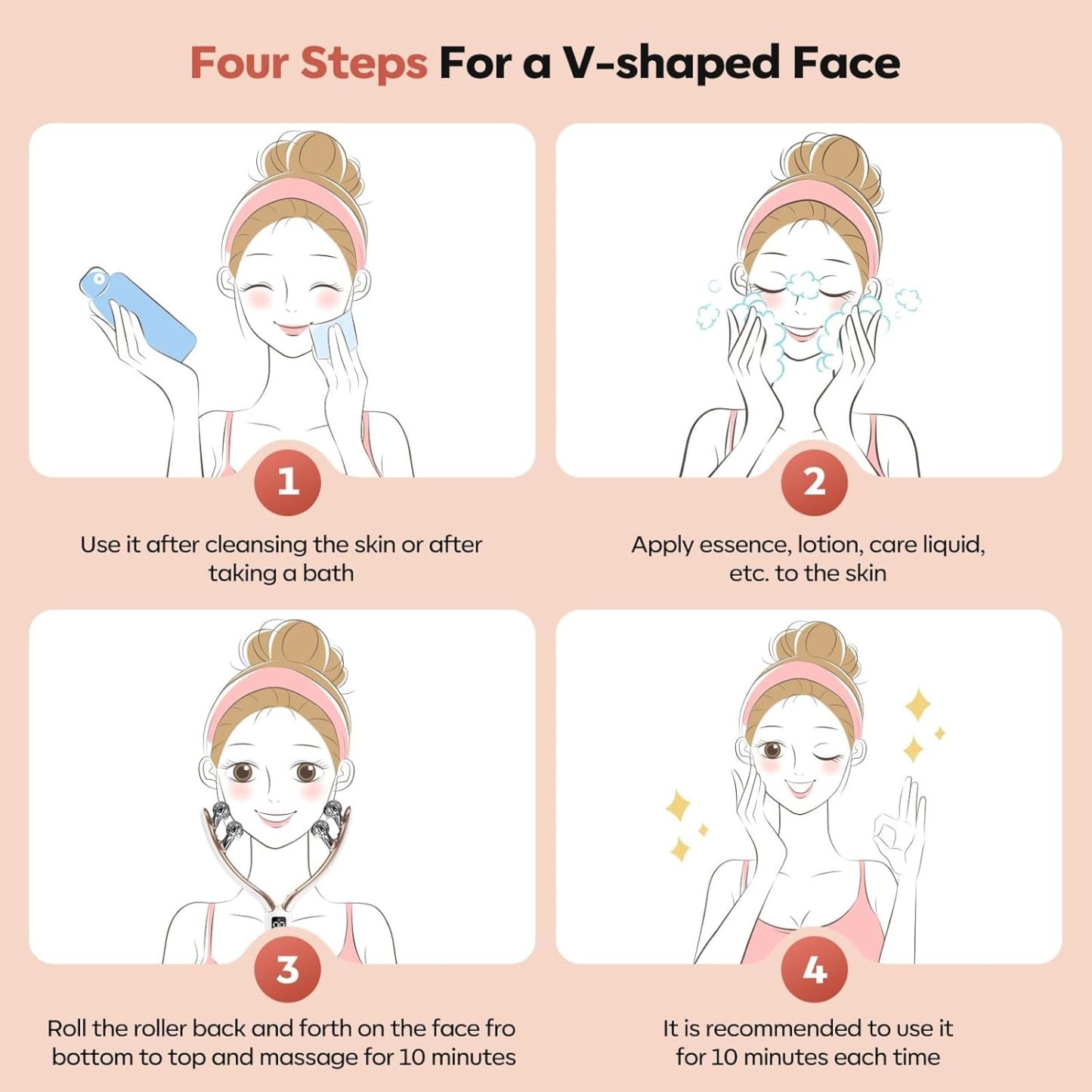 Four Steps For a V-shaped Face

1

Use it after cleansing the skin or after taking a bath

2

Apply essence, lotion, care liquid, etc. to the skin

3

Roll the roller back and forth on the face fro bottom to top and massage for 10 minutes

4

It is recommended to use it for 10 minutes each time