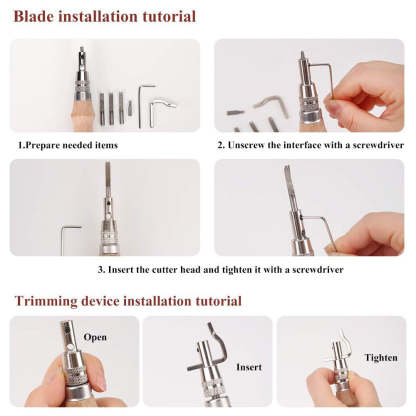 Blade installation tutorial

1.Prepare needed items

2. Unscrew the interface with a screwdriver

3. Insert the cutter head and tighten it with a screwdriver

Trimming device installation tutorial

Open

Insert

Tighten