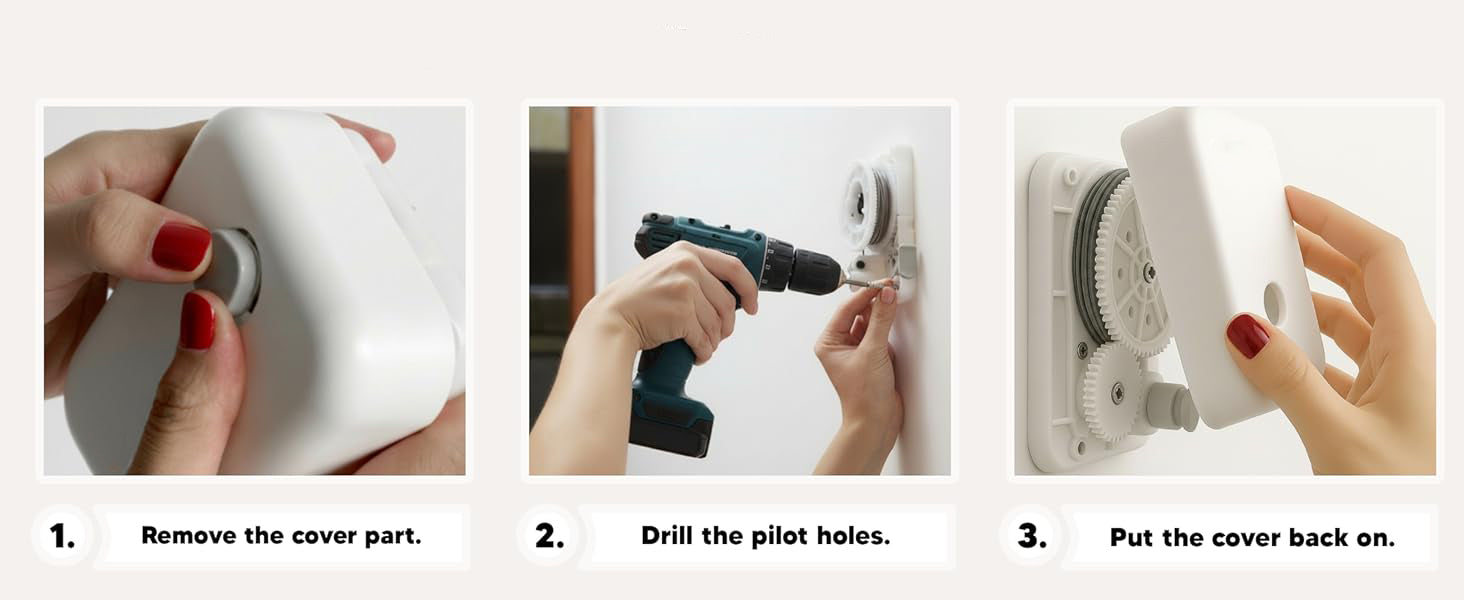 1. Remove the cover part.

2. Drill the pilot holes.

3. Put the cover back on.