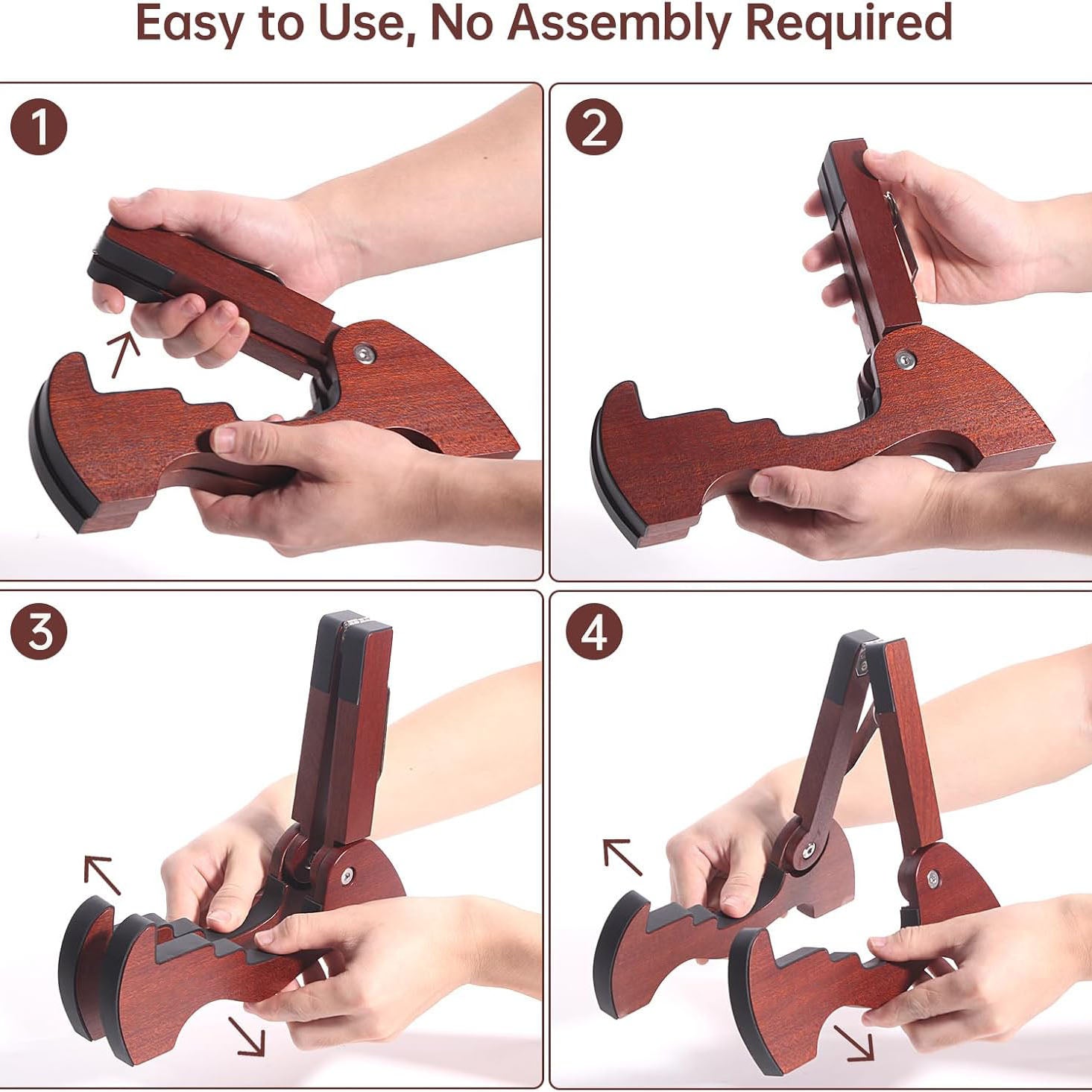 Easy to Use, No Assembly Required

1

2

3

4