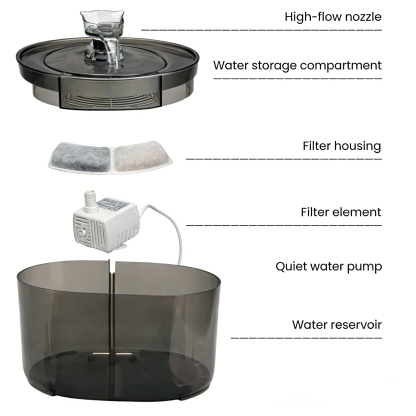 High-flow nozzle

Water storage compartment

Filter housing

Filter element

Quiet water pump

Water reservoir