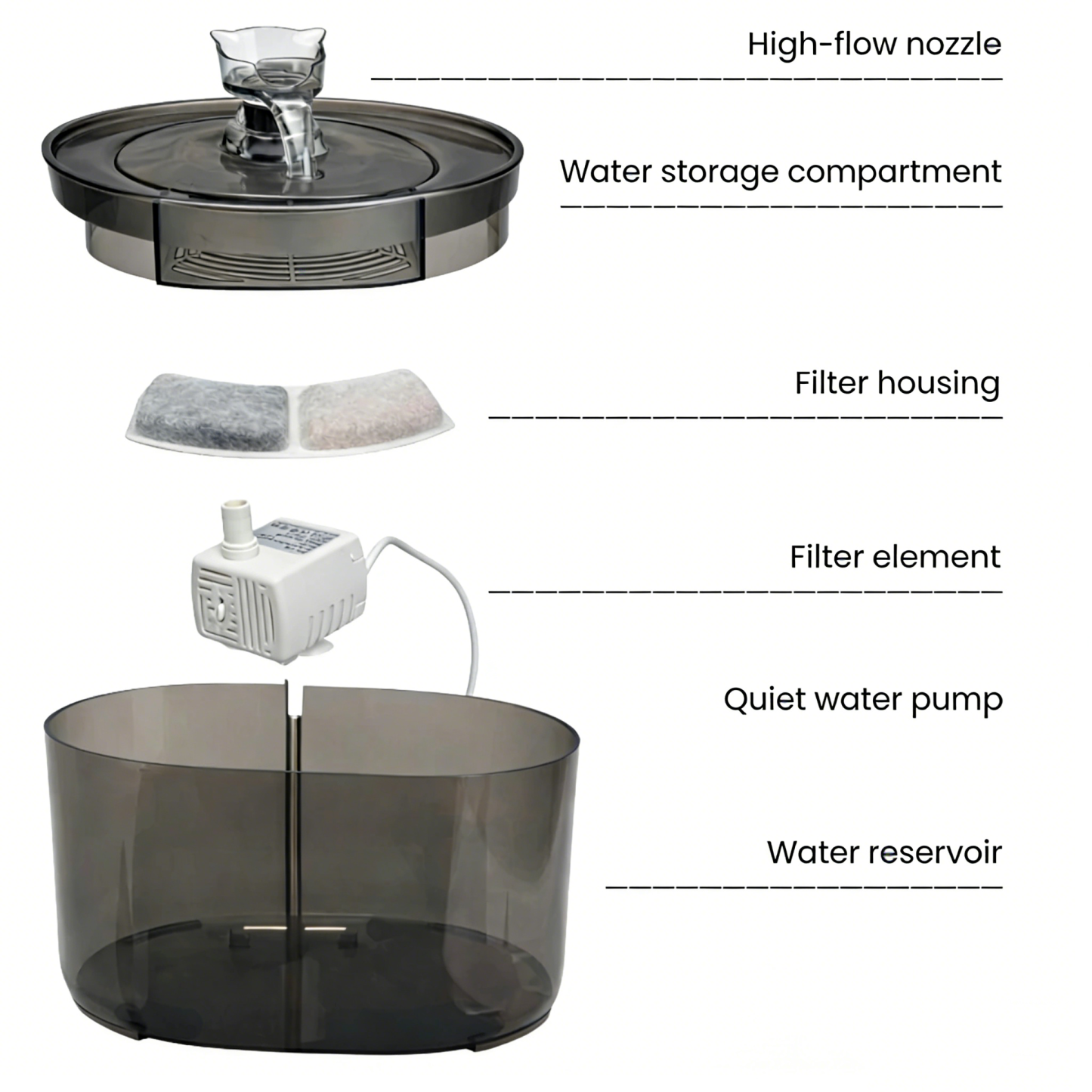 High-flow nozzle

Water storage compartment

Filter housing

Filter element

Quiet water pump

Water reservoir