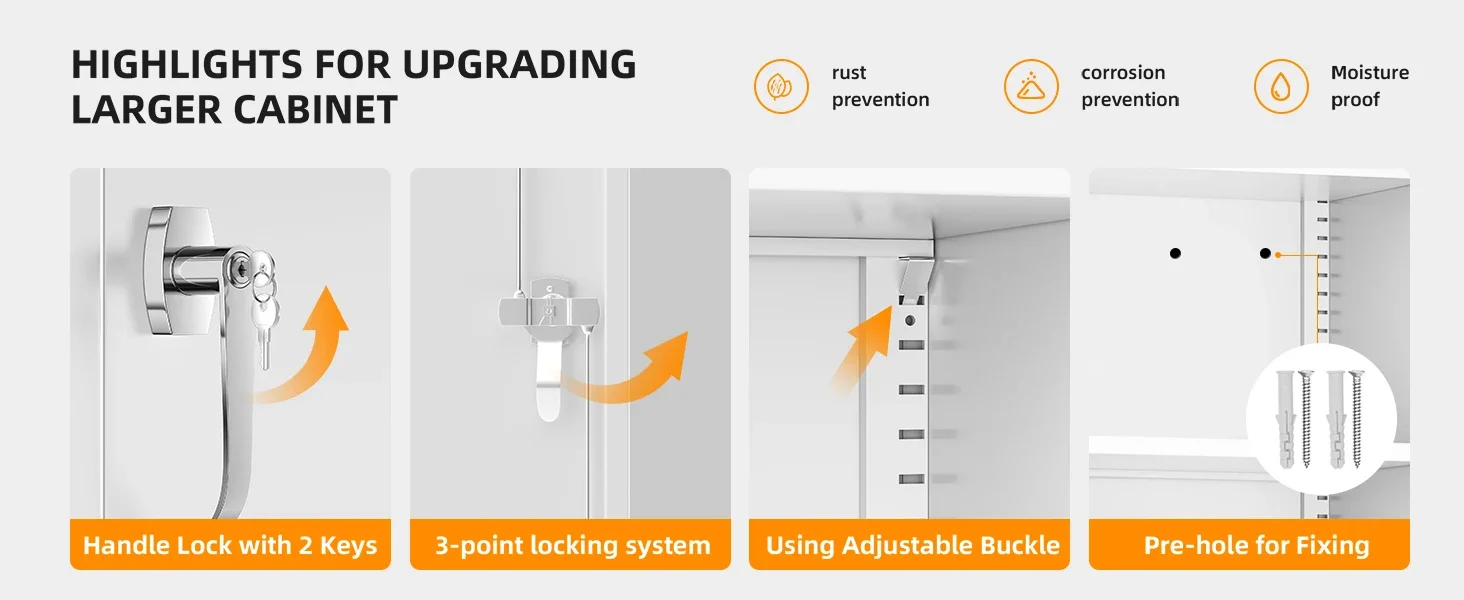 HIGHLIGHTS FOR UPGRADING LARGER CABINET

rust prevention

corrosion prevention

Moisture proof

Handle Lock with 2 Keys

3-point locking system

Using Adjustable Buckle

Pre-hole for Fixing