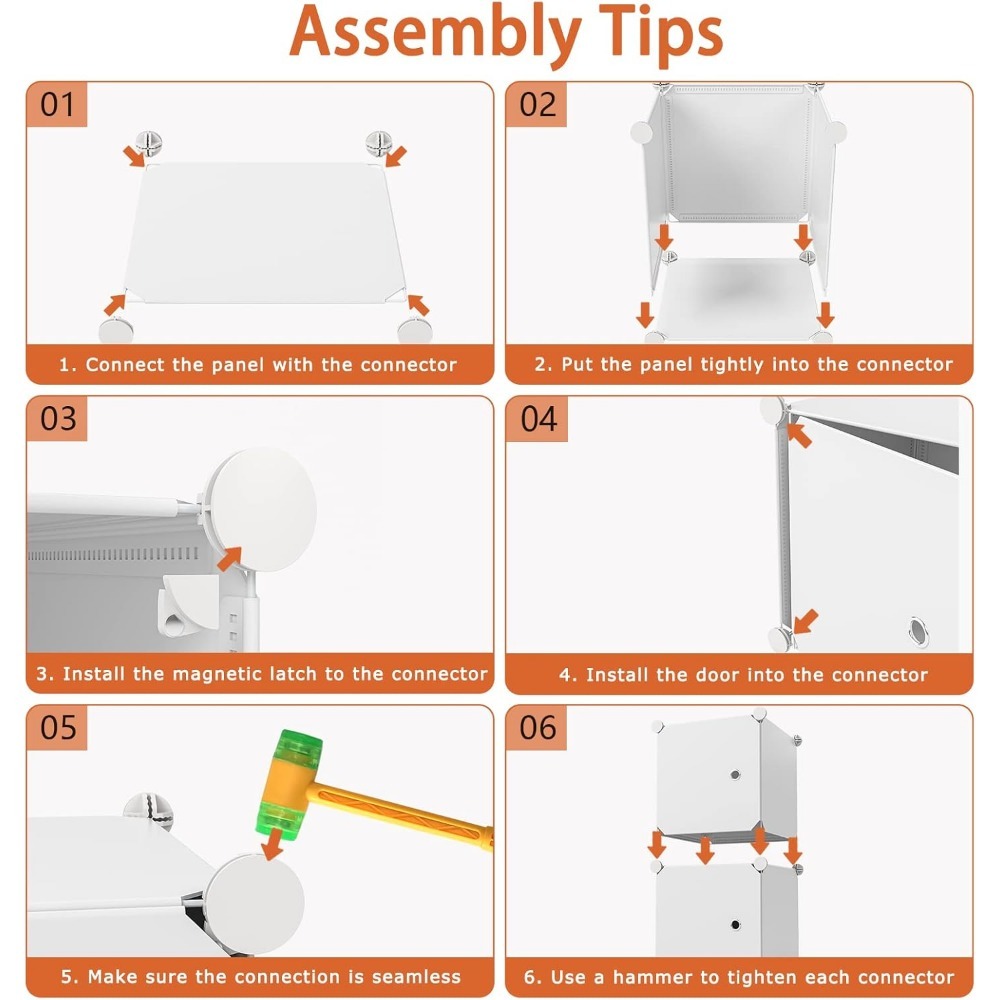 Assembly Tips

01

1. Connect the panel with the connector

02

2. Put the panel tightly into the connector

03

3. Install the magnetic latch to the connector

04

4. Install the door into the connector

05

5. Make sure the connection is seamless

06

6. Use a hammer to tighten each connector