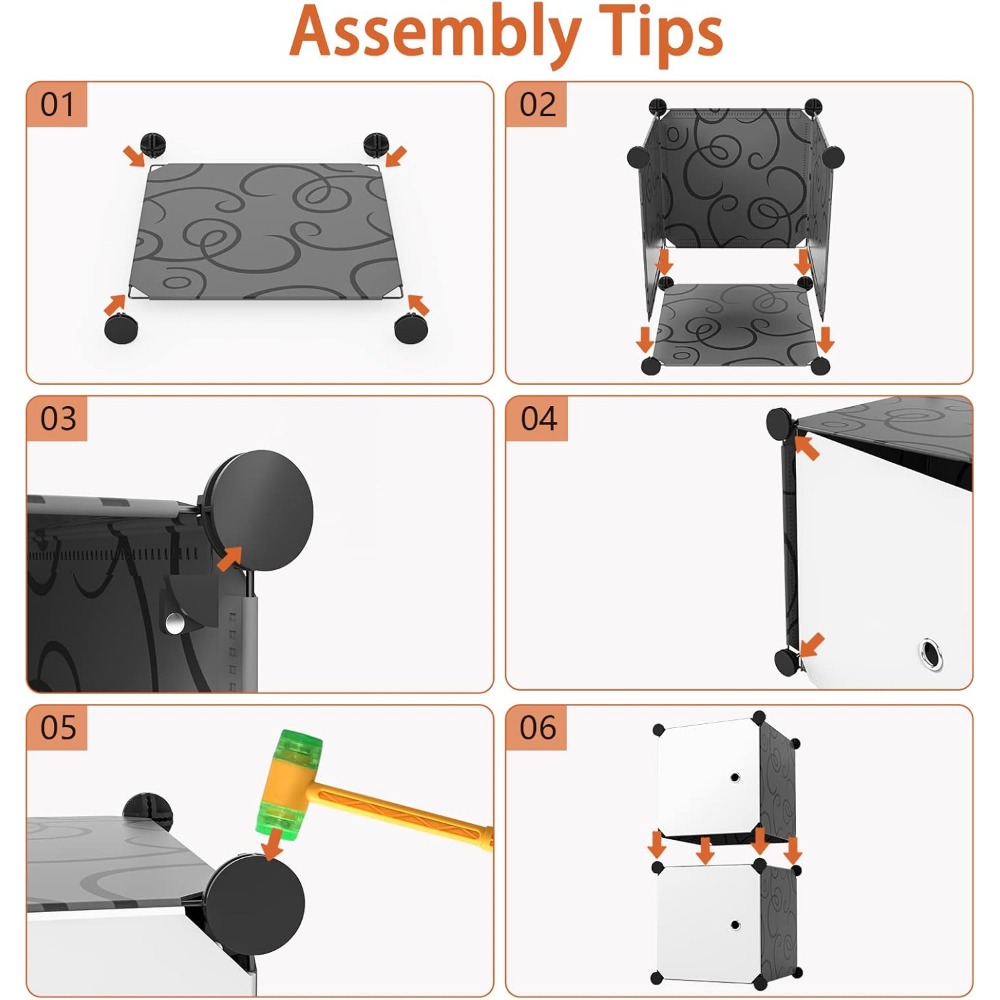 Assembly Tips

01

02

03

04

05

06