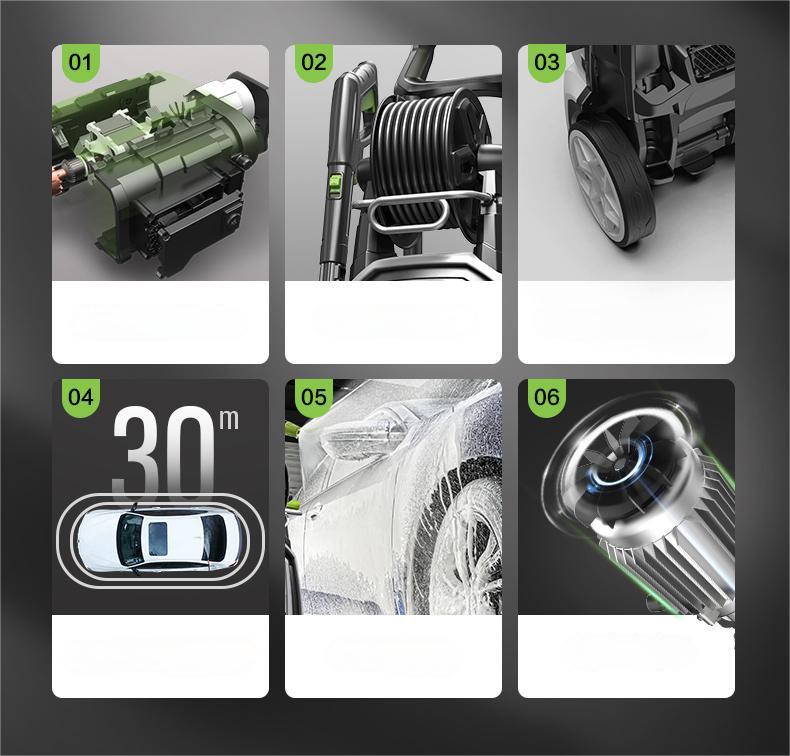 01

02

03

04

30m

05

06