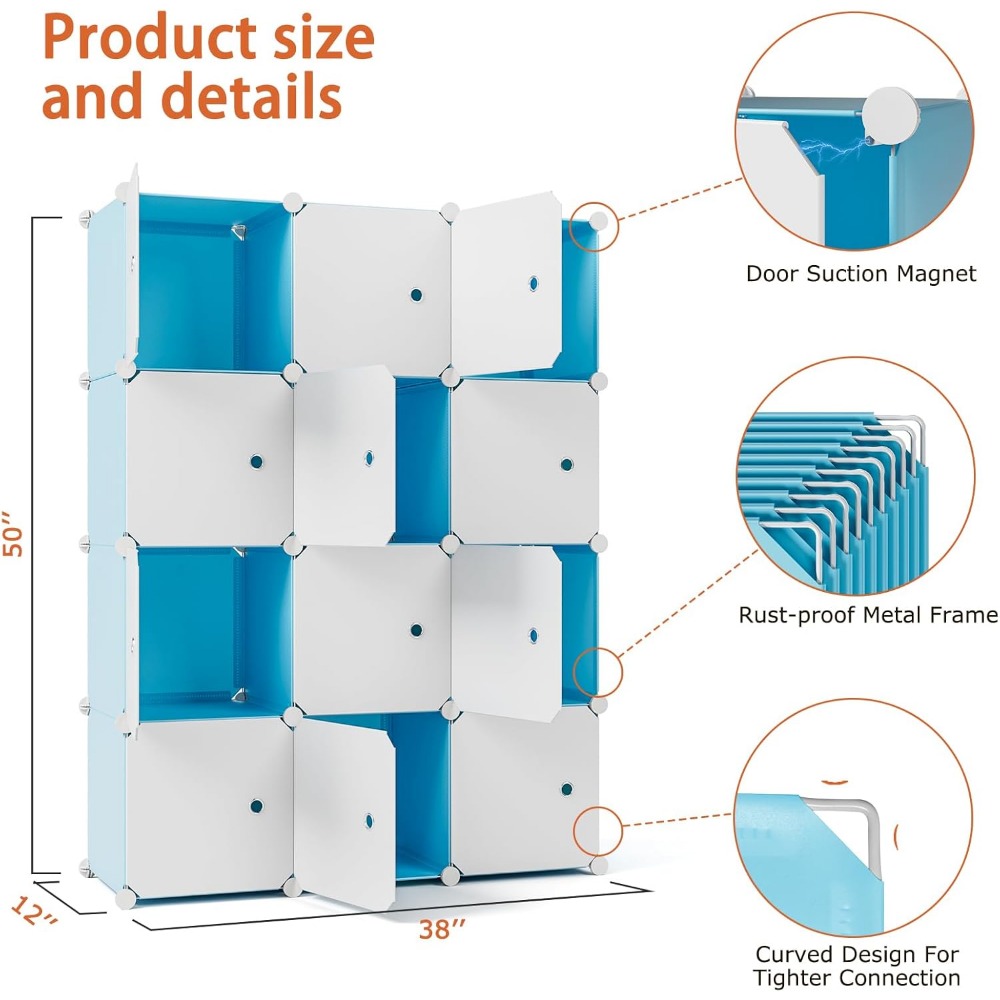 Product size and details

50″

12″

38″

Door Suction Magnet

Rust-proof Metal Frame

Curved Design For Tighter Connection