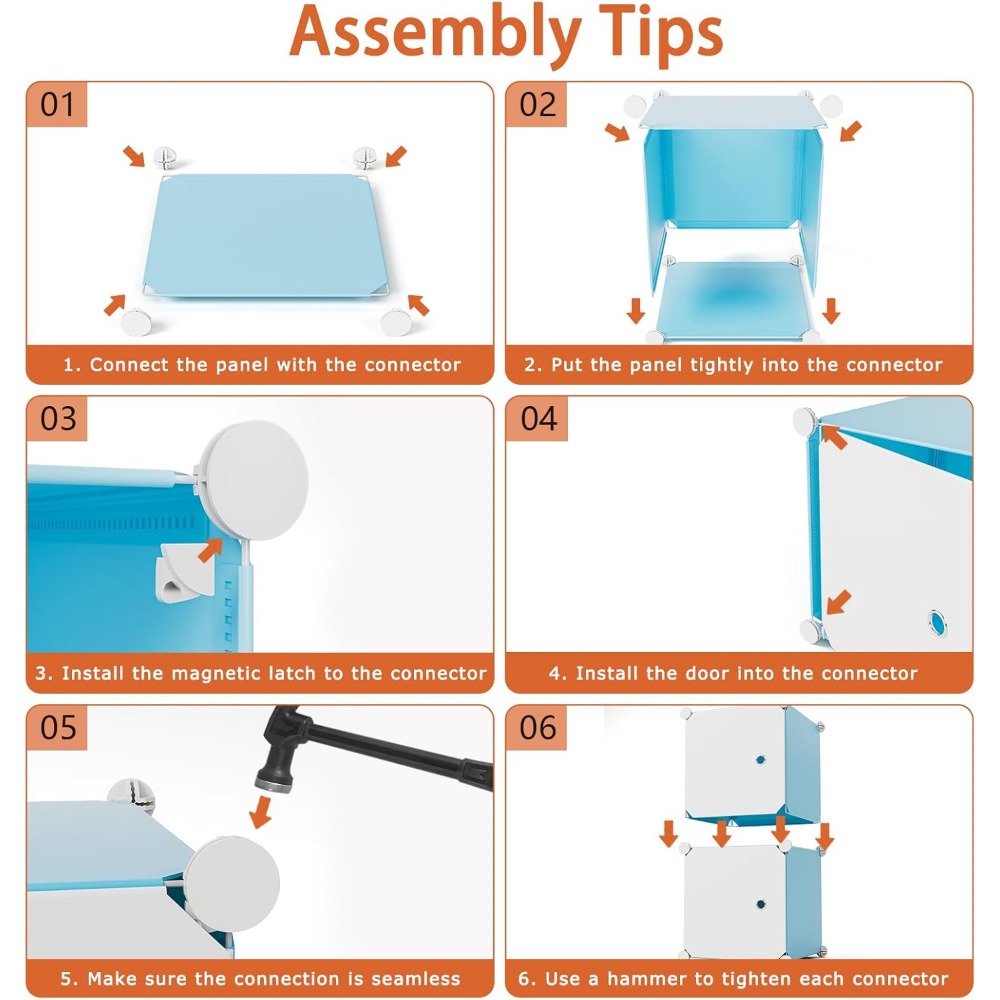 Assembly Tips

01

1. Connect the panel with the connector

02

2. Put the panel tightly into the connector

03

3. Install the magnetic latch to the connector

04

4. Install the door into the connector

05

5. Make sure the connection is seamless

06

6. Use a hammer to tighten each connector