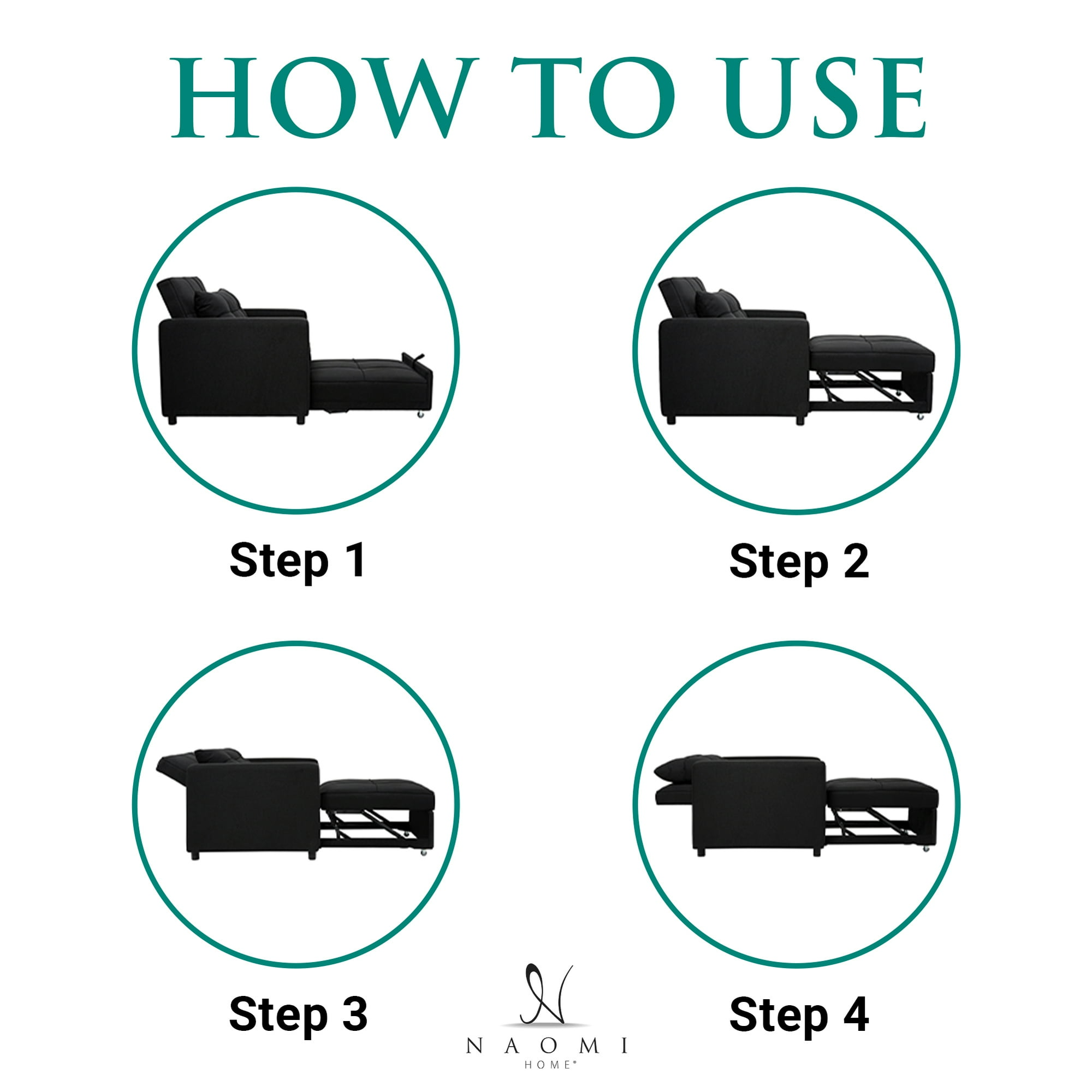 HOW TO USE

Step 1

Step 2

Step 3

Step 4

N

NAOMI
HOME®