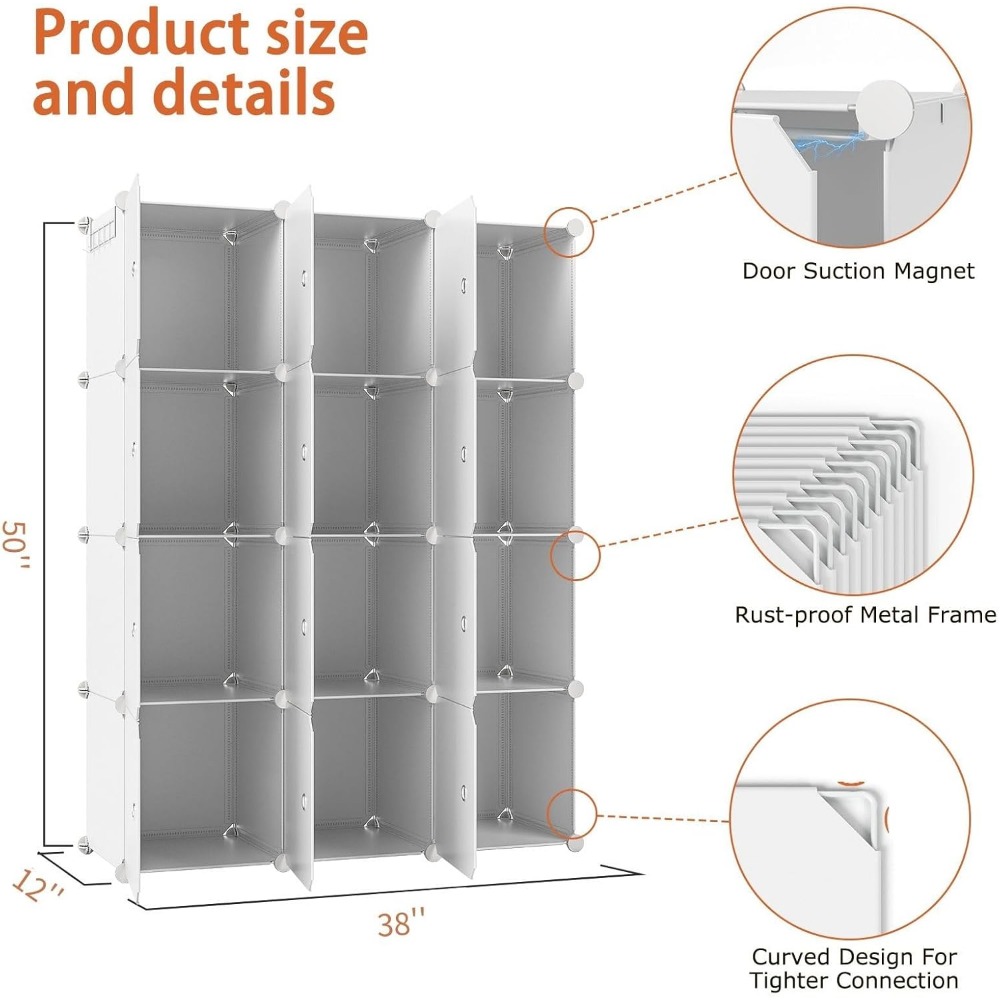 Product size and details

50''

12''

38''

Door Suction Magnet

Rust-proof Metal Frame

Curved Design For Tighter Connection