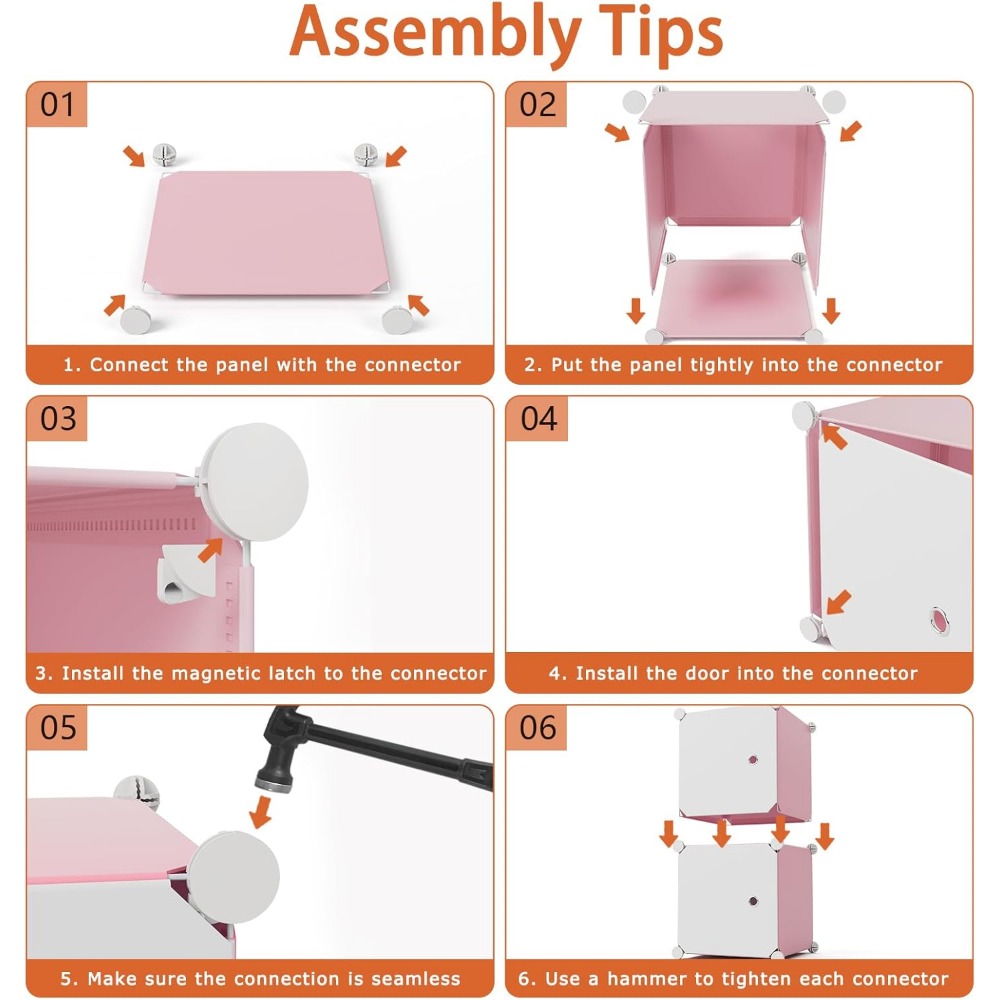 Assembly Tips

01

1. Connect the panel with the connector

02

2. Put the panel tightly into the connector

03

3. Install the magnetic latch to the connector

04

4. Install the door into the connector

05

5. Make sure the connection is seamless

06

6. Use a hammer to tighten each connector