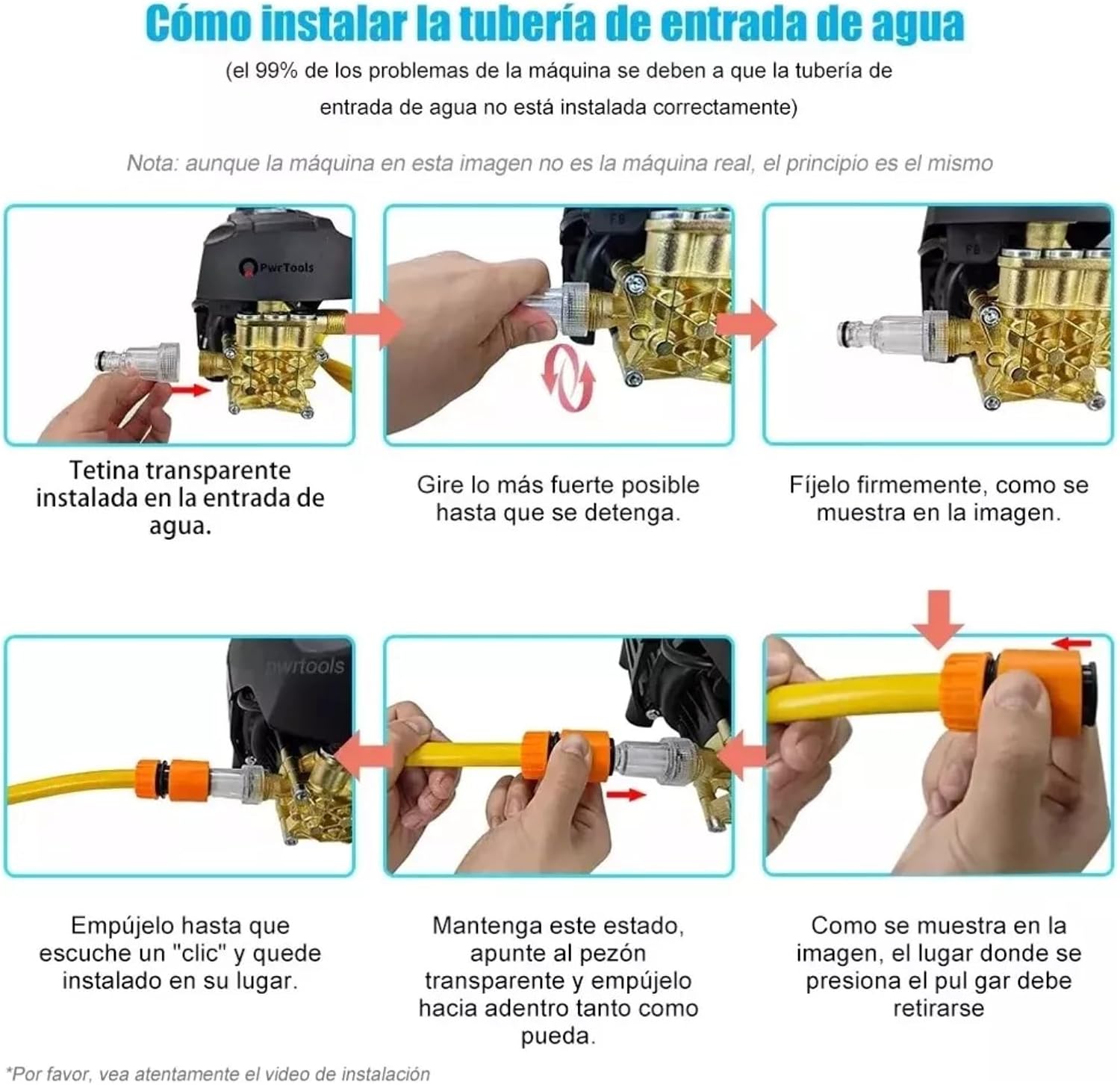 Cómo instalar la tubería de entrada de agua

(el 99% de los problemas de la máquina se deben a que la tubería de entrada de agua no está instalada correctamente)

Nota: aunque la máquina en esta imagen no es la máquina real, el principio es el mismo

PwrTools

FB

FB

Tetina transparente instalada en la entrada de agua.

Gire lo más fuerte posible hasta que se detenga.

Fíjelo firmemente, como se muestra en la imagen.

pwrtools

Empújelo hasta que escuche un "clic" y quede instalado en su lugar.

Mantenga este estado, apunte al pezón transparente y empújelo hacia adentro tanto como pueda.

Como se muestra en la imagen, el lugar donde se presiona el pul gar debe retirarse

*Por favor, vea atentamente el video de instalación