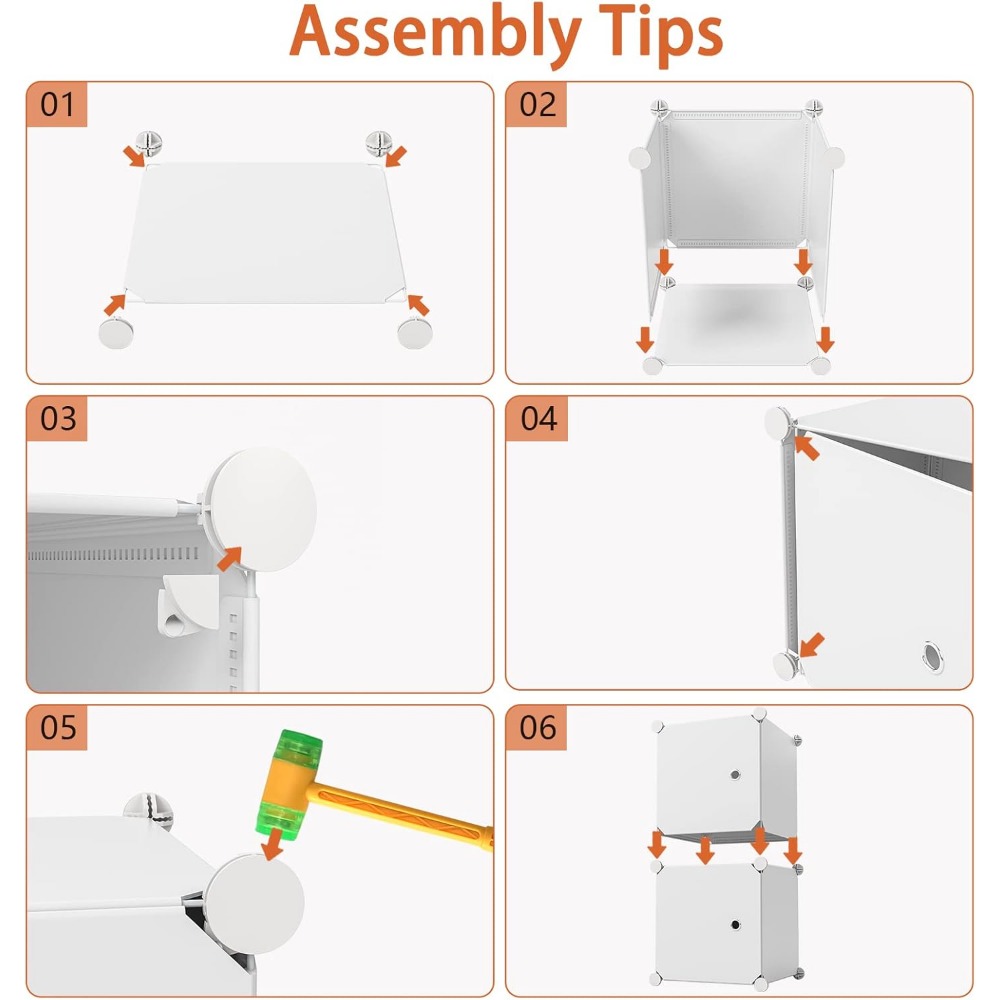 Assembly Tips

01

02

03

04

05

06