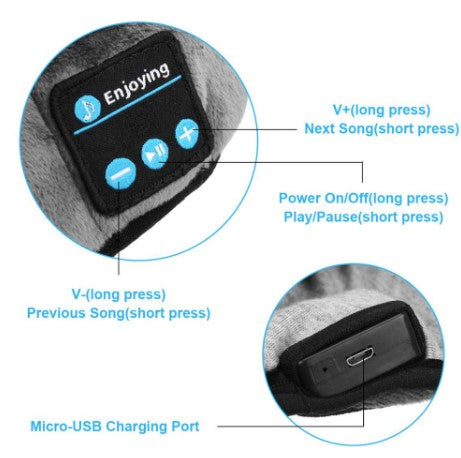 Enjoying

V+(long press)
Next Song(short press)

Power On/Off(long press)
Play/Pause(short press)

V-(long press)
Previous Song(short press)

Micro-USB Charging Port