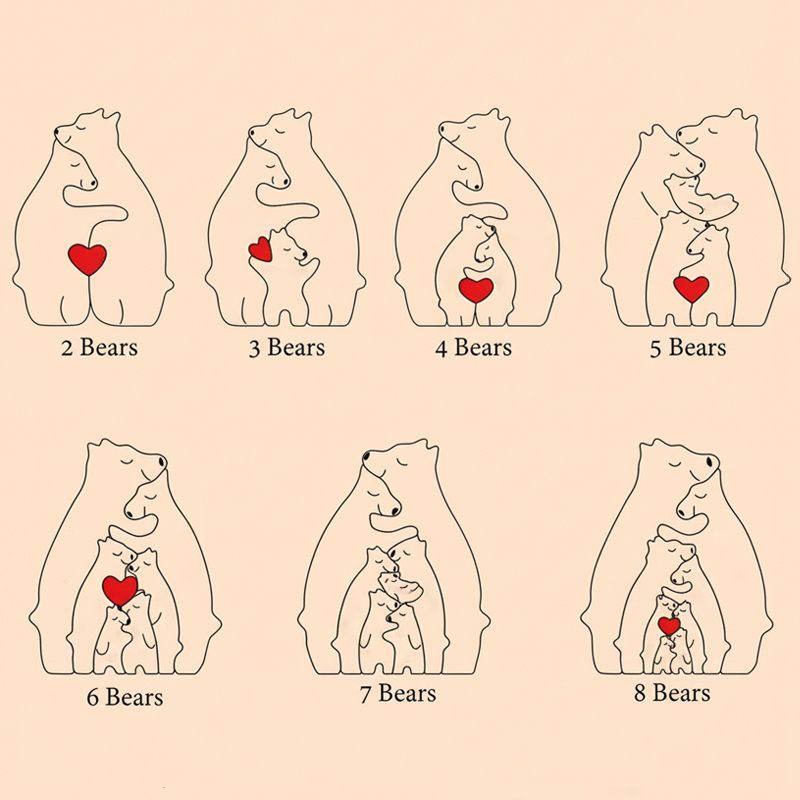 2 Bears

3 Bears

4 Bears

5 Bears

6 Bears

7 Bears

8 Bears