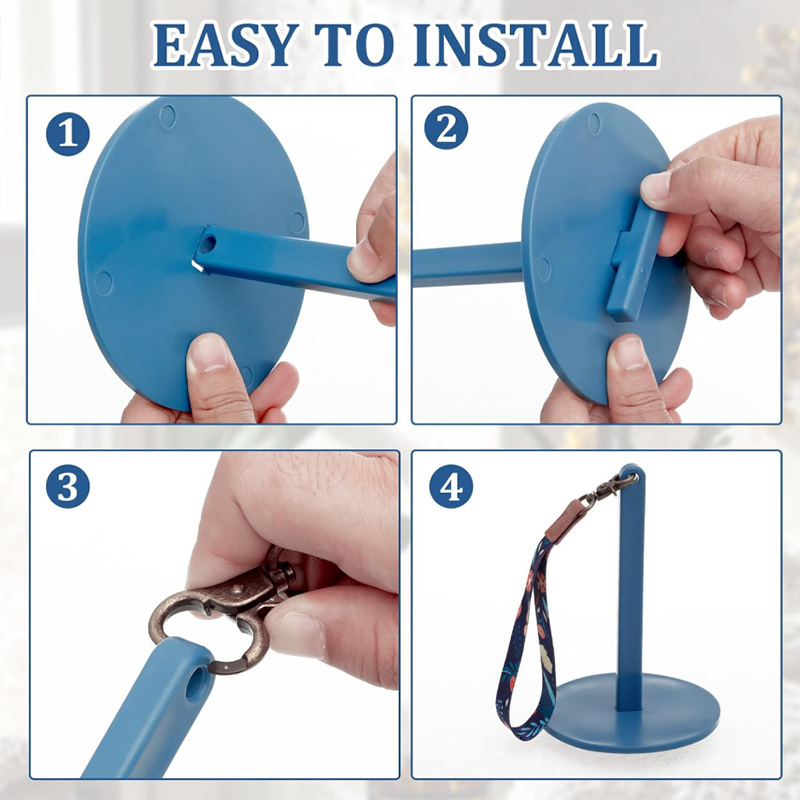 EASY TO INSTALL

1

2

3

4