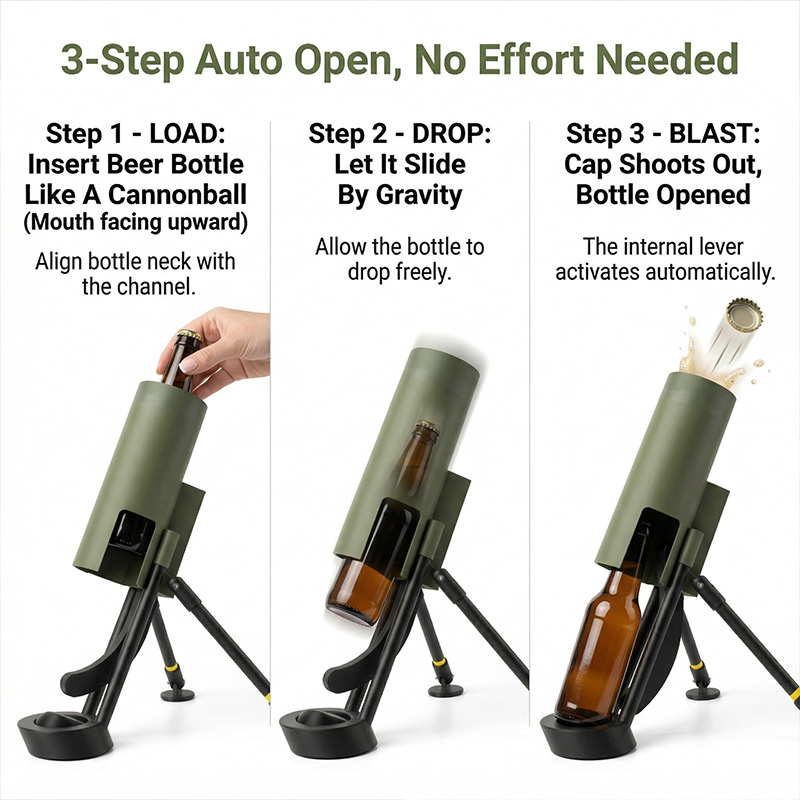 3-Step Auto Open, No Effort Needed

Step 1 - LOAD: Insert Beer Bottle Like A Cannonball (Mouth facing upward)

Align bottle neck with the channel.

Step 2 - DROP: Let It Slide By Gravity

Allow the bottle to drop freely.

Step 3 - BLAST: Cap Shoots Out, Bottle Opened

The internal lever activates automatically.