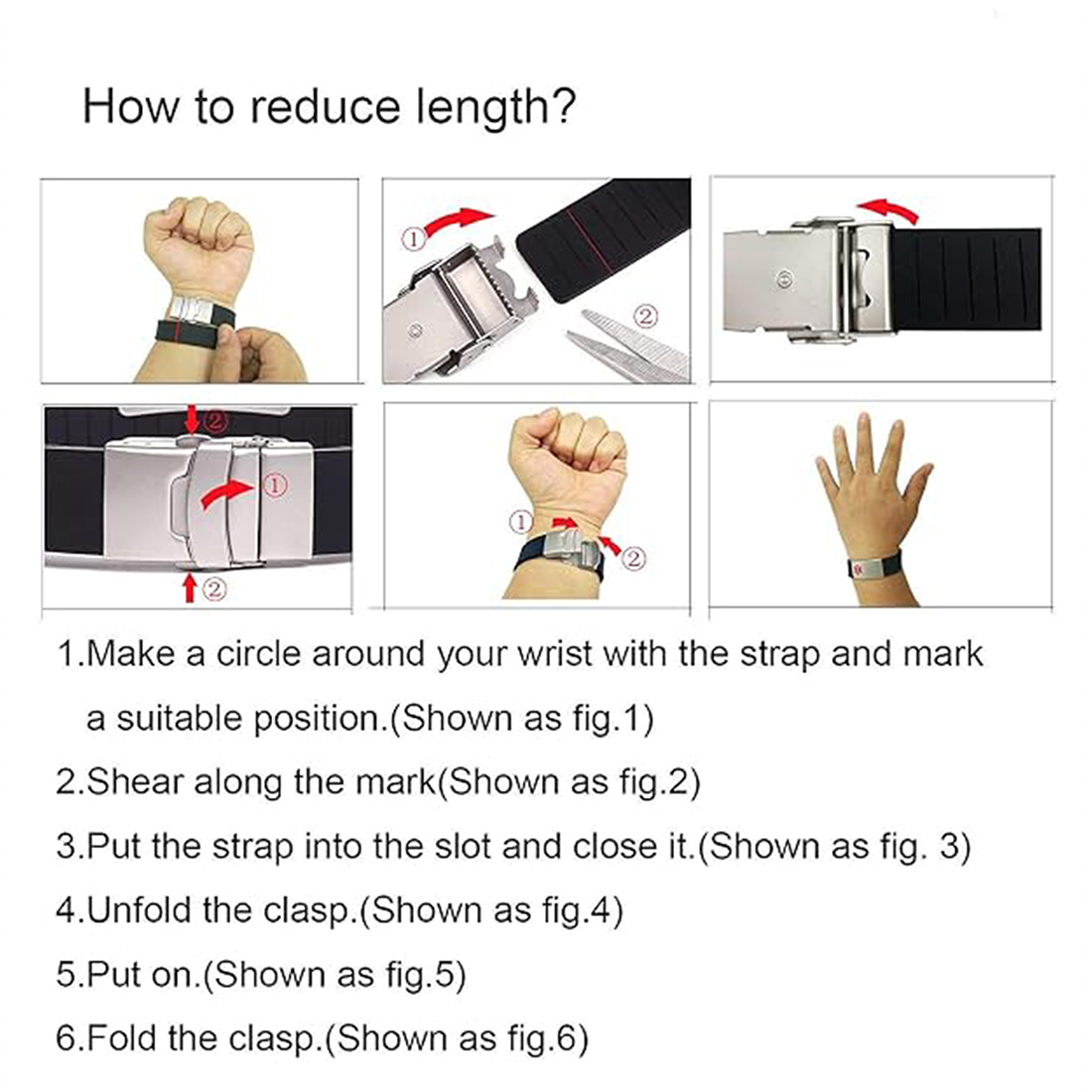 How to reduce length?

①

②

②

①

②

①

②

1.Make a circle around your wrist with the strap and mark a suitable position.(Shown as fig.1)

2.Shear along the mark(Shown as fig.2)

3.Put the strap into the slot and close it.(Shown as fig. 3)

4.Unfold the clasp.(Shown as fig.4)

5.Put on.(Shown as fig.5)

6.Fold the clasp.(Shown as fig.6)