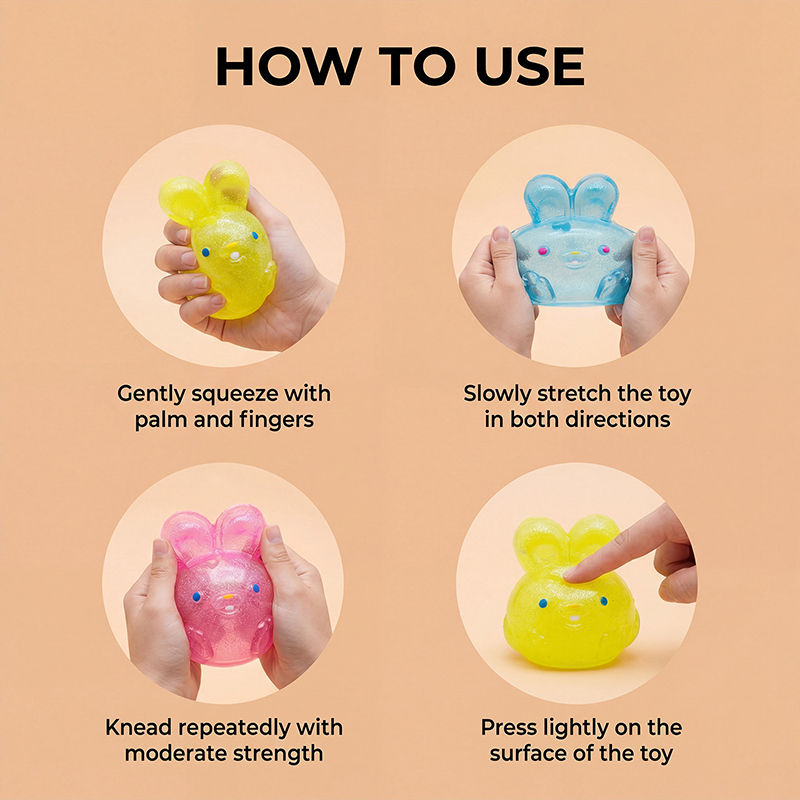 HOW TO USE

Gently squeeze with palm and fingers

Slowly stretch the toy in both directions

Knead repeatedly with moderate strength

Press lightly on the surface of the toy