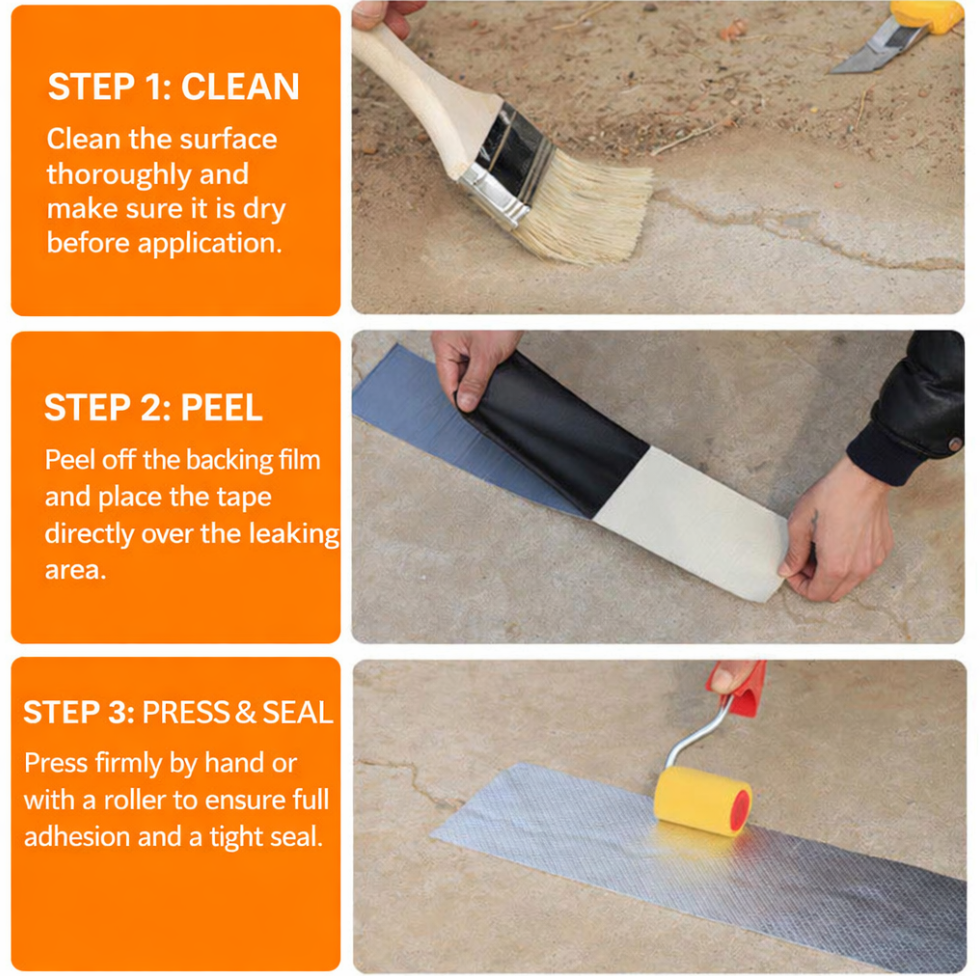 STEP 1: CLEAN
Clean the surface thoroughly and make sure it is dry before application.

STEP 2: PEEL
Peel off the backing film and place the tape directly over the leaking area.

STEP 3: PRESS & SEAL
Press firmly by hand or with a roller to ensure full adhesion and a tight seal.