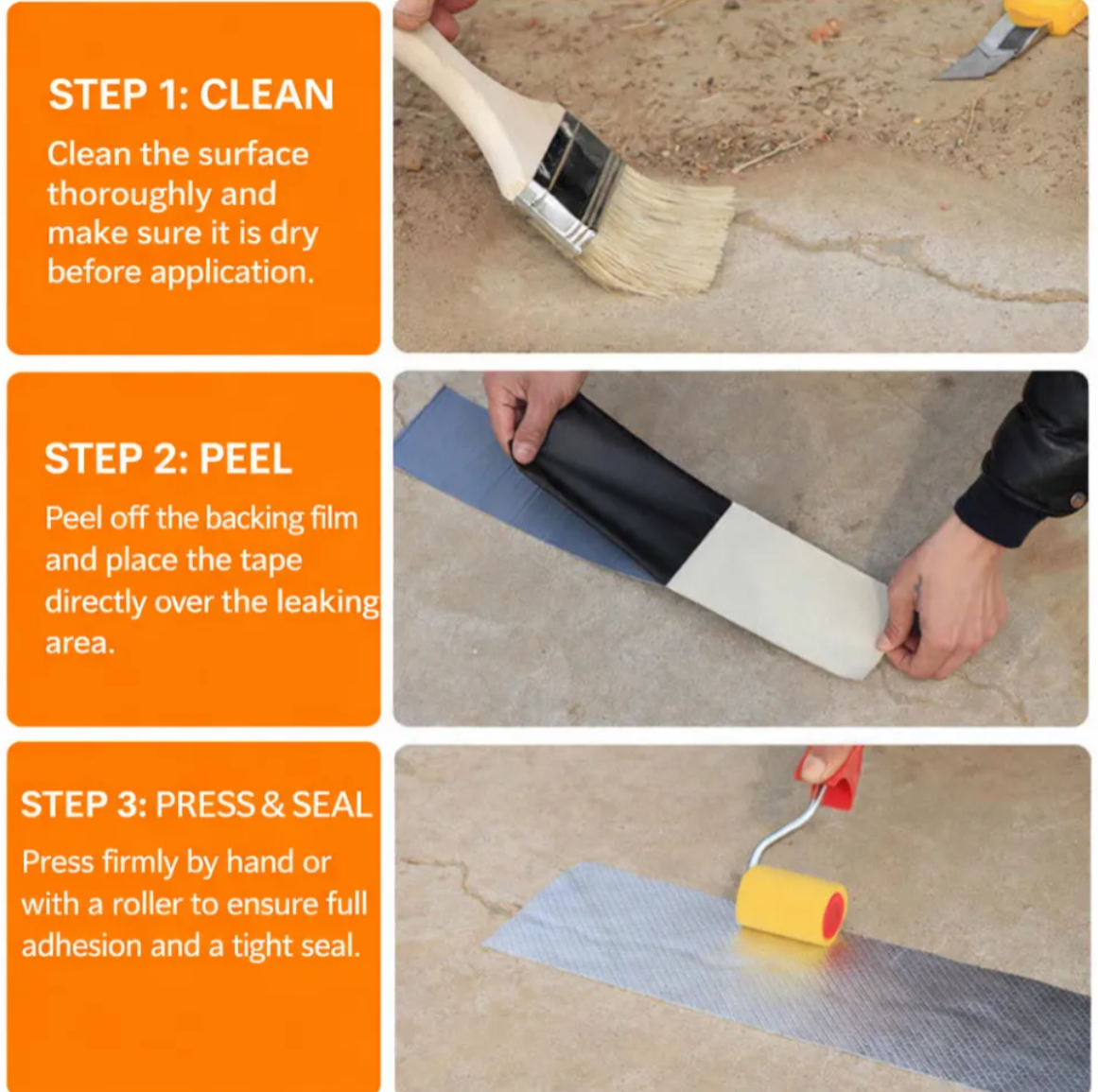 STEP 1: CLEAN
Clean the surface thoroughly and make sure it is dry before application.

STEP 2: PEEL
Peel off the backing film and place the tape directly over the leaking area.

STEP 3: PRESS & SEAL
Press firmly by hand or with a roller to ensure full adhesion and a tight seal.