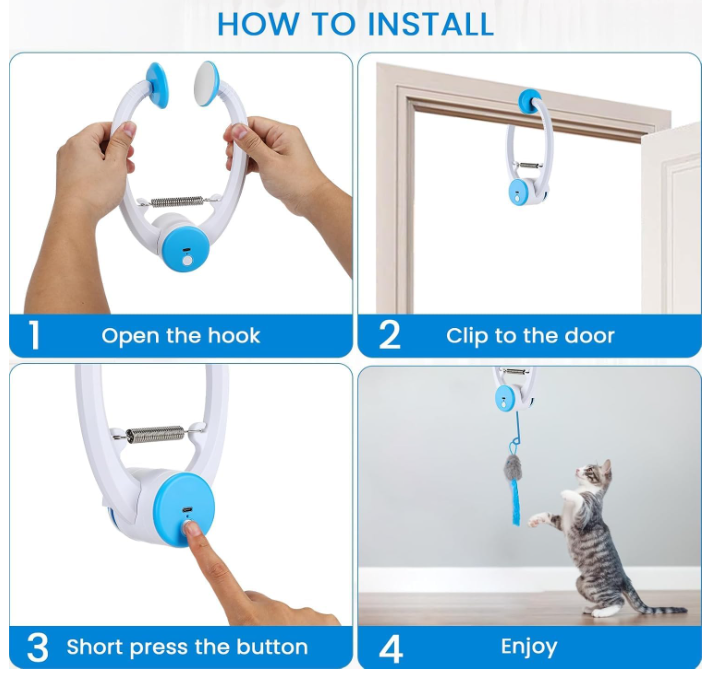 HOW TO INSTALL

1 Open the hook

2 Clip to the door

3 Short press the button

4 Enjoy