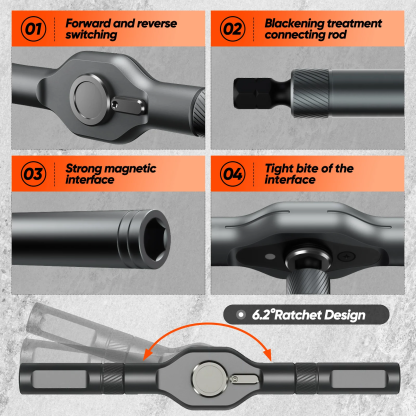 01 Forward and reverse switching

02 Blackening treatment connecting rod

03 Strong magnetic interface

04 Tight bite of the interface

6.2°Ratchet Design