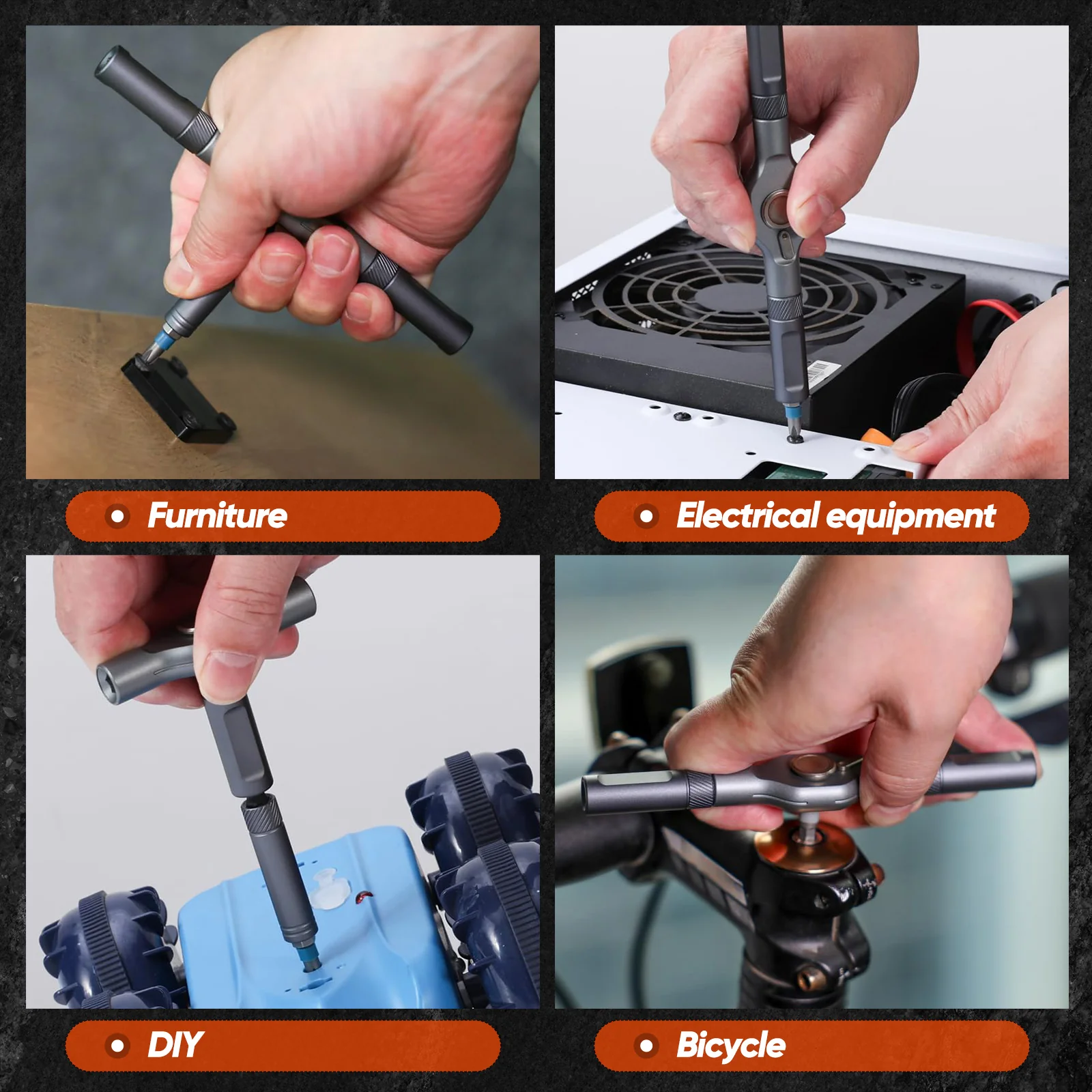 Furniture

Electrical equipment

DIY

Bicycle