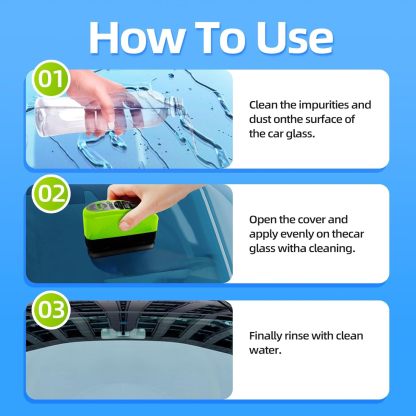 How To Use

01

Clean the impurities and dust onthe surface of the car glass.

02

Open the cover and apply evenly on thecar glass witha cleaning.

03

Finally rinse with clean water.